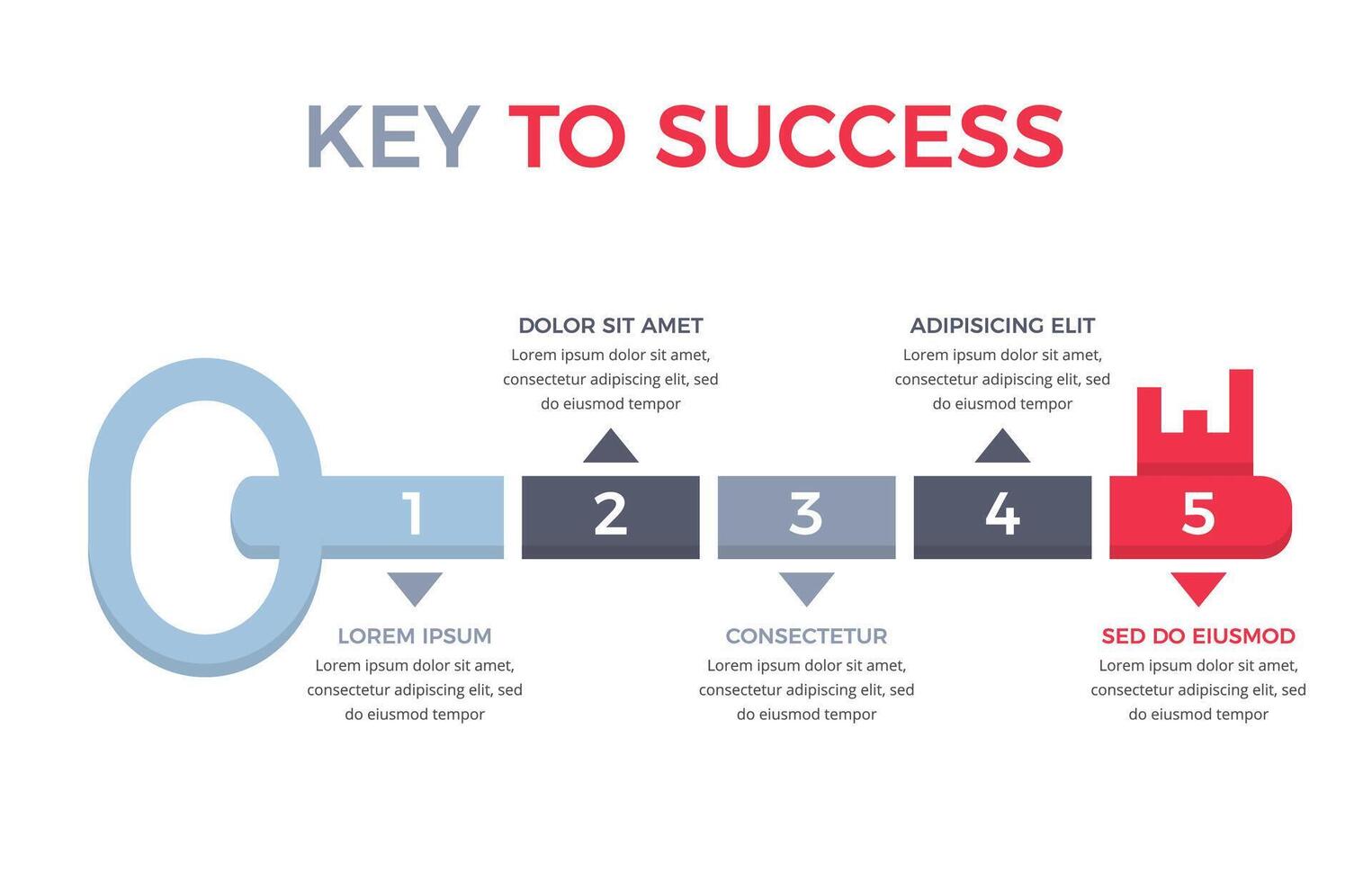 KEY TO SUCCESS

DOLOR SIT AMET
Lorem ipsum dolor sit amet, consectetur adipiscing elit, sed do eiusmod tempor

ADIPISICING ELIT
Lorem ipsum dolor sit amet, consectetur adipiscing elit, sed do eiusmod tempor

1

2

3

4

5

LOREM IPSUM
Lorem ipsum dolor sit amet, consectetur adipiscing elit, sed do eiusmod tempor

CONSECTETUR
Lorem ipsum dolor sit amet, consectetur adipiscing elit, sed do eiusmod tempor

SED DO EIUSMOD
Lorem ipsum dolor sit amet, consectetur adipiscing elit, sed do eiusmod tempor