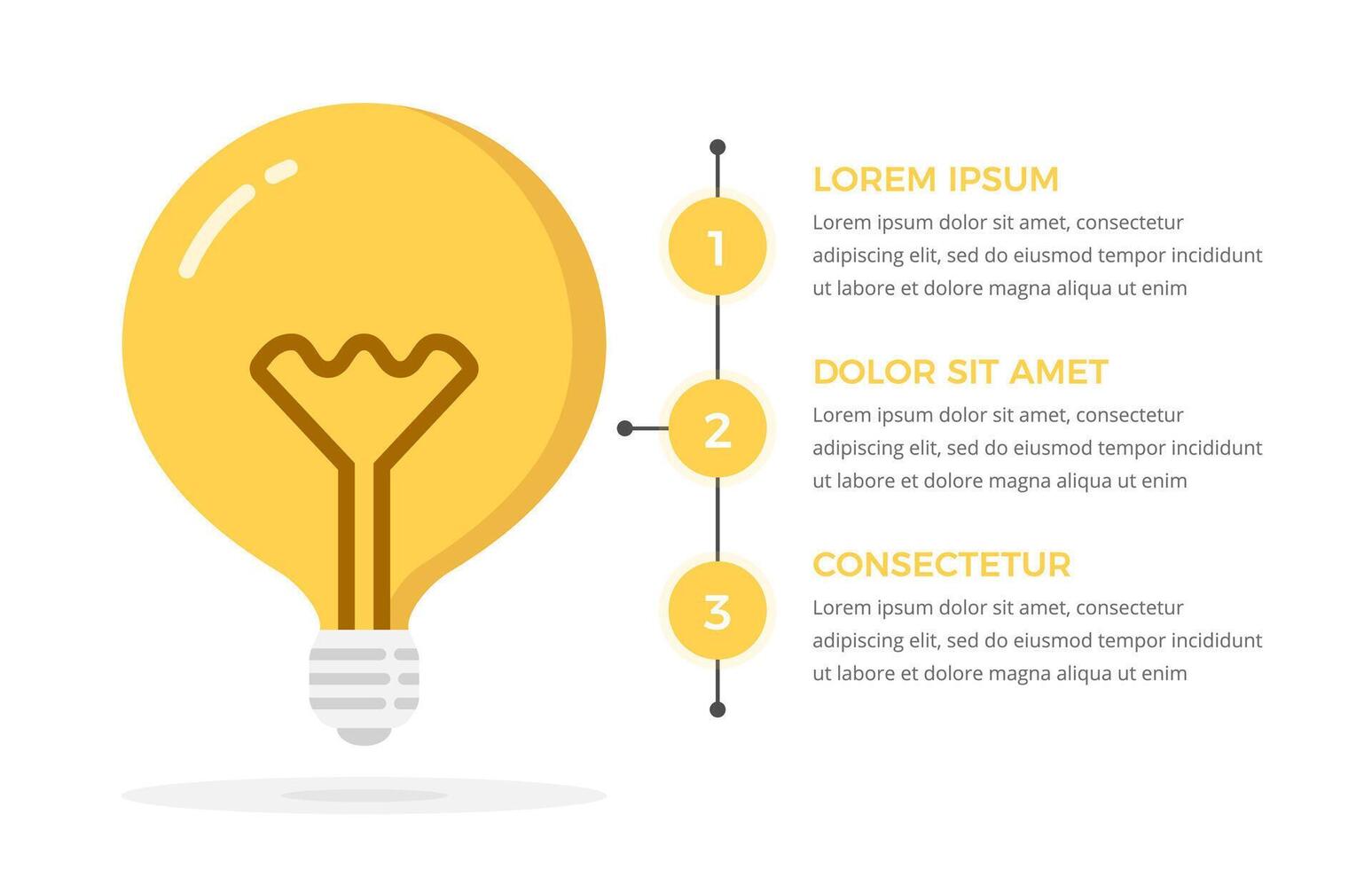 1

LOREM IPSUM
Lorem ipsum dolor sit amet, consectetur adipiscing elit, sed do eiusmod tempor incididunt ut labore et dolore magna aliqua ut enim

2

DOLOR SIT AMET
Lorem ipsum dolor sit amet, consectetur adipiscing elit, sed do eiusmod tempor incididunt ut labore et dolore magna aliqua ut enim

3

CONSECTETUR
Lorem ipsum dolor sit amet, consectetur adipiscing elit, sed do eiusmod tempor incididunt ut labore et dolore magna aliqua ut enim