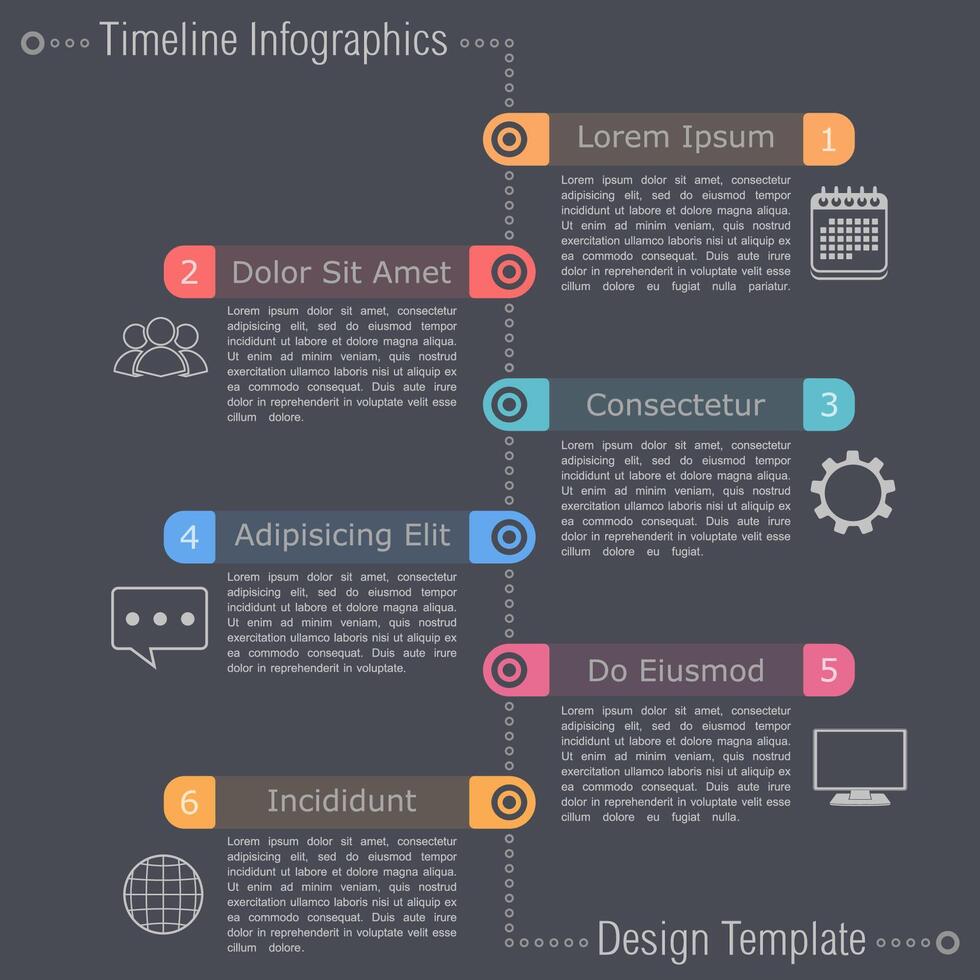 Timeline Infographics

Lorem Ipsum 1

Lorem ipsum dolor sit amet, consectetur adipisicing elit, sed do eiusmod tempor incididunt ut labore et dolore magna aliqua. Ut enim ad minim veniam, quis nostrud exercitation ullamco laboris nisi ut aliquip ex ea commodo consequat. Duis aute irure dolor in reprehenderit in voluptate velit esse cillum dolore eu fugiat nulla pariatur.

2 Dolor Sit Amet

Lorem ipsum dolor sit amet, consectetur adipisicing elit, sed do eiusmod tempor incididunt ut labore et dolore magna aliqua. Ut enim ad minim veniam, quis nostrud exercitation ullamco laboris nisi ut aliquip ex ea commodo consequat. Duis aute irure dolor in reprehenderit in voluptate velit esse cillum dolore.

Consectetur 3

Lorem ipsum dolor sit amet, consectetur adipisicing elit, sed do eiusmod tempor incididunt ut labore et dolore magna aliqua. Ut enim ad minim veniam, quis nostrud exercitation ullamco laboris nisi ut aliquip ex ea commodo consequat. Duis aute irure dolor in reprehenderit in voluptate velit esse cillum dolore eu fugiat.

4 Adipisicing Elit

Lorem ipsum dolor sit amet, consectetur adipisicing elit, sed do eiusmod tempor incididunt ut labore et dolore magna aliqua. Ut enim ad minim veniam, quis nostrud exercitation ullamco laboris nisi ut aliquip ex ea commodo consequat. Duis aute irure dolor in reprehenderit in voluptate.

Do Eiusmod 5

Lorem ipsum dolor sit amet, consectetur adipisicing elit, sed do eiusmod tempor incididunt ut labore et dolore magna aliqua. Ut enim ad minim veniam, quis nostrud exercitation ullamco laboris nisi ut aliquip ex ea commodo consequat. Duis aute irure dolor in reprehenderit in voluptate velit esse cillum dolore eu fugiat nulla.

6 Incididunt

Lorem ipsum dolor sit amet, consectetur adipisicing elit, sed do eiusmod tempor incididunt ut labore et dolore magna aliqua. Ut enim ad minim veniam, quis nostrud exercitation ullamco laboris nisi ut aliquip ex ea commodo consequat. Duis aute irure dolor in reprehenderit in voluptate velit esse cillum dolore.

Design Template