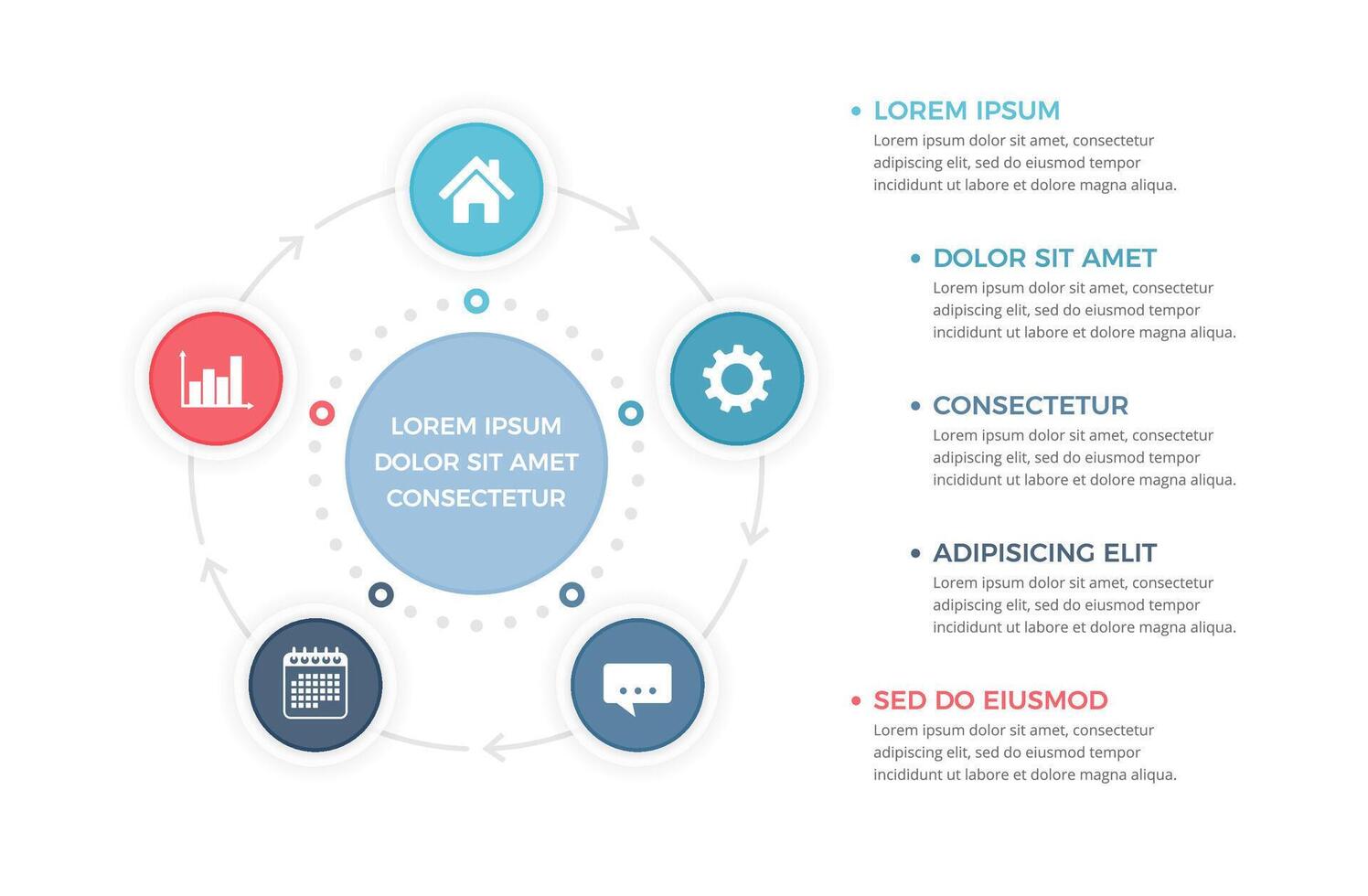 LOREM IPSUM
DOLOR SIT AMET
CONSECTETUR

LOREM IPSUM
Lorem ipsum dolor sit amet, consectetur adipiscing elit, sed do eiusmod tempor incididunt ut labore et dolore magna aliqua.

DOLOR SIT AMET
Lorem ipsum dolor sit amet, consectetur adipiscing elit, sed do eiusmod tempor incididunt ut labore et dolore magna aliqua.

CONSECTETUR
Lorem ipsum dolor sit amet, consectetur adipiscing elit, sed do eiusmod tempor incididunt ut labore et dolore magna aliqua.

ADIPISICING ELIT
Lorem ipsum dolor sit amet, consectetur adipiscing elit, sed do eiusmod tempor incididunt ut labore et dolore magna aliqua.

SED DO EIUSMOD
Lorem ipsum dolor sit amet, consectetur adipiscing elit, sed do eiusmod tempor incididunt ut labore et dolore magna aliqua.