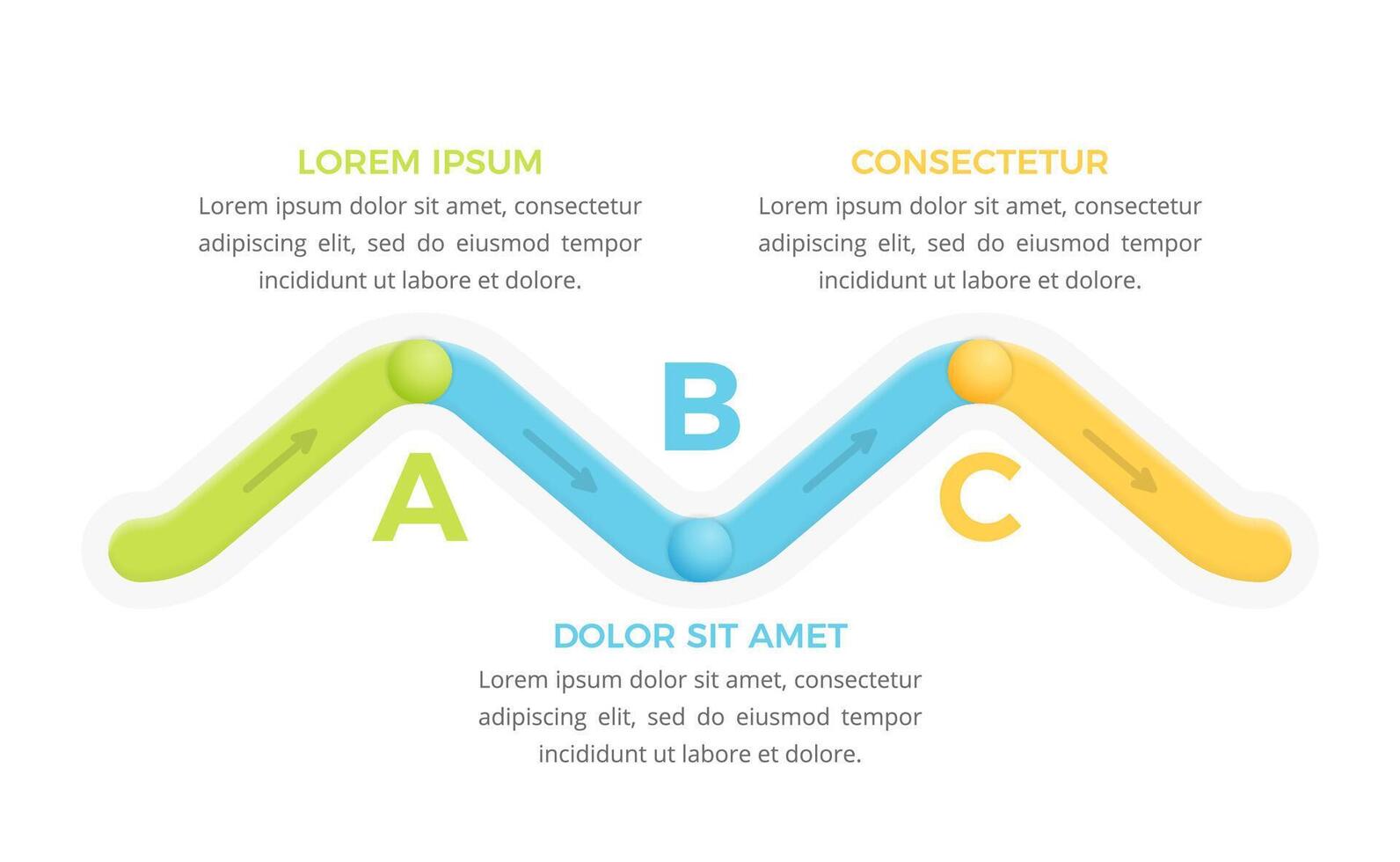 LOREM IPSUM

Lorem ipsum dolor sit amet, consectetur adipiscing elit, sed do eiusmod tempor incididunt ut labore et dolore.

CONSECTETUR

Lorem ipsum dolor sit amet, consectetur adipiscing elit, sed do eiusmod tempor incididunt ut labore et dolore.

A

B

C

DOLOR SIT AMET

Lorem ipsum dolor sit amet, consectetur adipiscing elit, sed do eiusmod tempor incididunt ut labore et dolore.