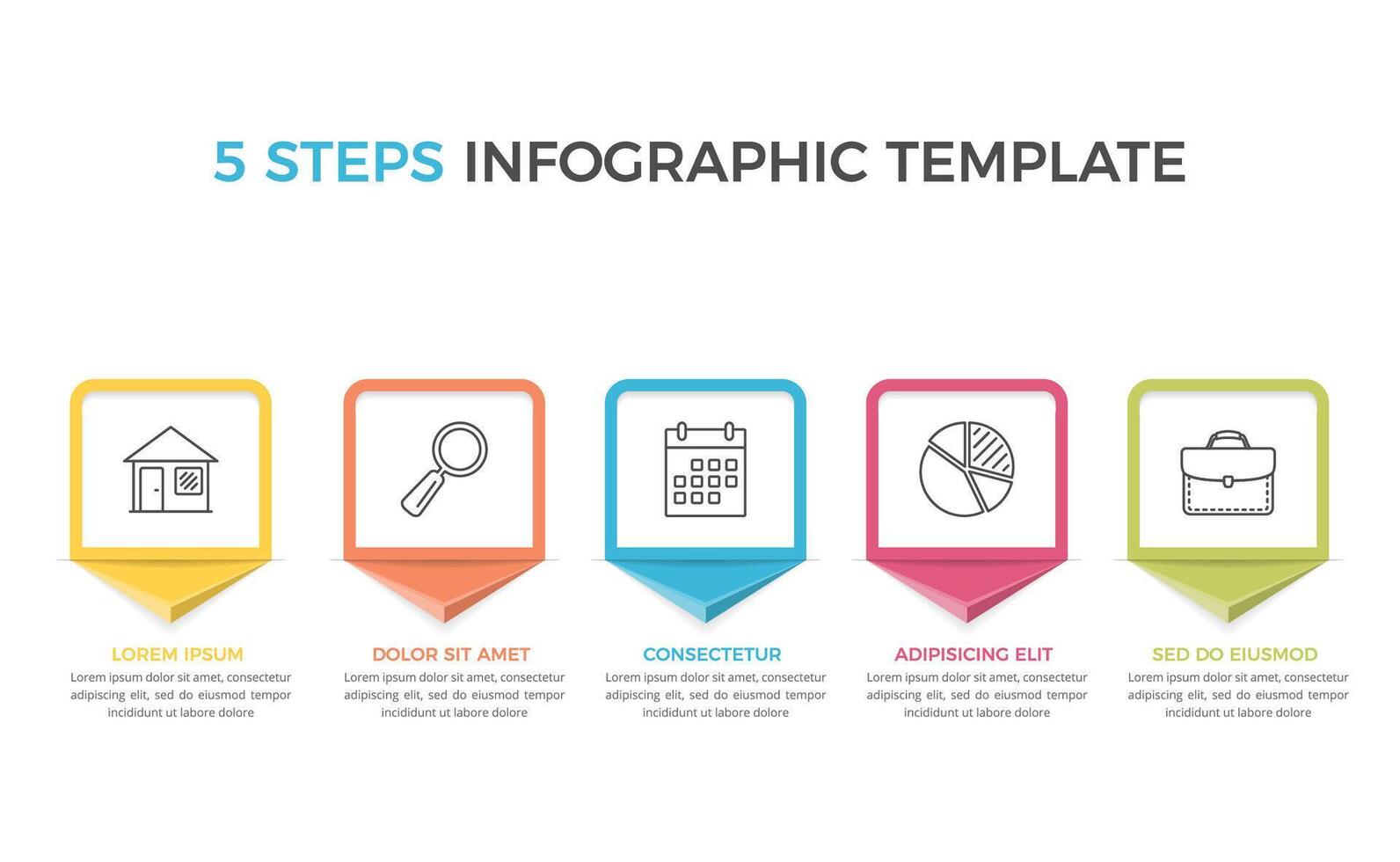 5 STEPS INFOGRAPHIC TEMPLATE

LOREM IPSUM
Lorem ipsum dolor sit amet, consectetur adipiscing elit, sed do eiusmod tempor incididunt ut labore dolore

DOLOR SIT AMET
Lorem ipsum dolor sit amet, consectetur adipiscing elit, sed do eiusmod tempor incididunt ut labore dolore

CONSECTETUR
Lorem ipsum dolor sit amet, consectetur adipiscing elit, sed do eiusmod tempor incididunt ut labore dolore

ADIPISICING ELIT
Lorem ipsum dolor sit amet, consectetur adipiscing elit, sed do eiusmod tempor incididunt ut labore dolore

SED DO EIUSMOD
Lorem ipsum dolor sit amet, consectetur adipiscing elit, sed do eiusmod tempor incididunt ut labore dolore