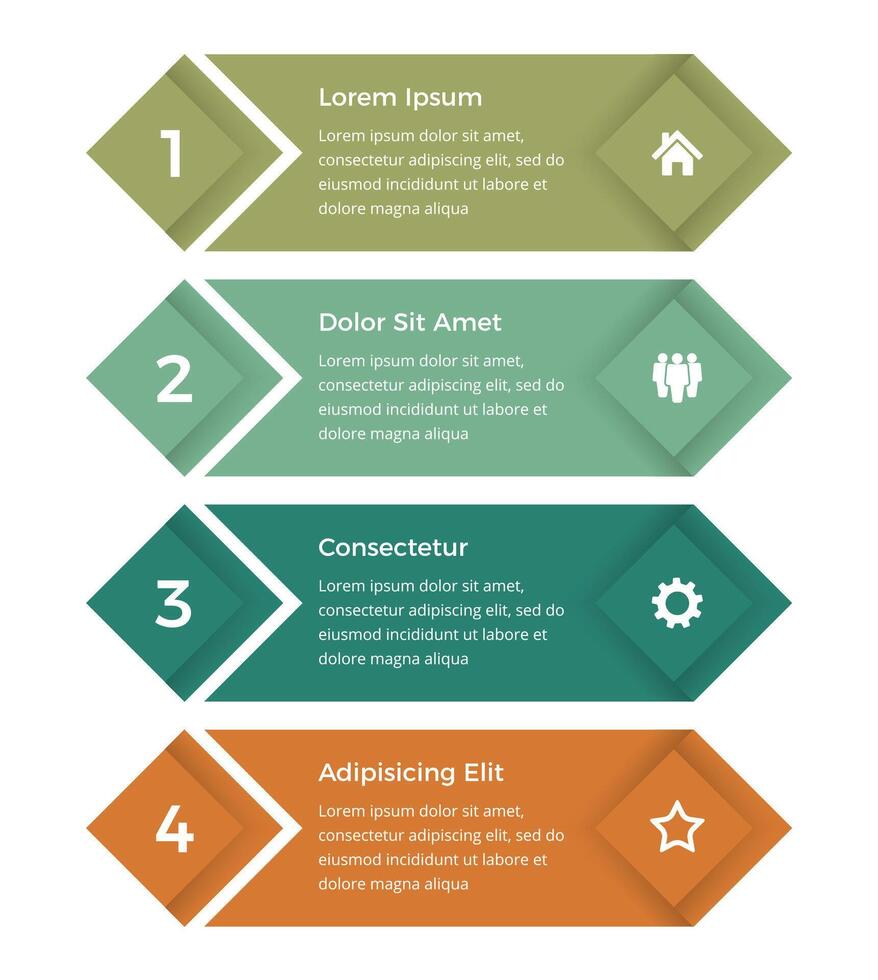 1

Lorem Ipsum

Lorem ipsum dolor sit amet, consectetur adipiscing elit, sed do eiusmod incididunt ut labore et dolore magna aliqua

2

Dolor Sit Amet

Lorem ipsum dolor sit amet, consectetur adipiscing elit, sed do eiusmod incididunt ut labore et dolore magna aliqua

3

Consectetur

Lorem ipsum dolor sit amet, consectetur adipiscing elit, sed do eiusmod incididunt ut labore et dolore magna aliqua

4

Adipisicing Elit

Lorem ipsum dolor sit amet, consectetur adipiscing elit, sed do eiusmod incididunt ut labore et dolore magna aliqua