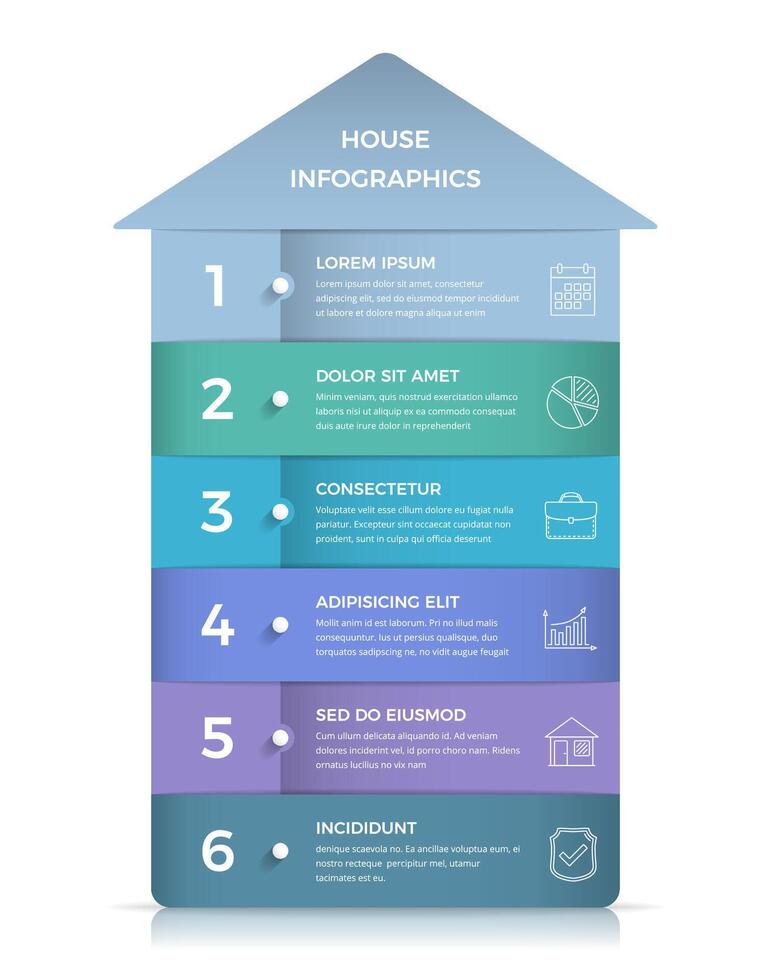 HOUSE INFOGRAPHICS

1

LOREM IPSUM

Lorem ipsum dolor sit amet, consectetur adipiscing elit, sed do eiusmod tempor incididunt ut labore et dolore magna aliqua ut enim

2

DOLOR SIT AMET

Minim veniam, quis nostrud exercitation ullamco laboris nisi ut aliquip ex ea commodo consequat duis aute irure dolor in reprehenderit

3

CONSECTETUR

Voluptate velit esse cillum dolore eu fugiat nulla pariatur. Excepteur sint occaecat cupidatat non proident, sunt in culpa qui officia deserunt

4

ADIPISICING ELIT

Mollit anim id est laborum. Pri no illud malis consequuntur. Ius ut persius qualisque, duo torquatos sadipscing ne, no vidit augue feugait

5

SED DO EIUSMOD

Cum ullum delicata aliquando id. Ad veniam dolores inciderint vel, id porro choro nam. Ridens ornatus lucilius no vix nam

6

INCIDIDUNT

denique scaevola no. Ea ancillae voluptua eum, ei nostro recteque percipitur mel, utamur tacimates est eu.