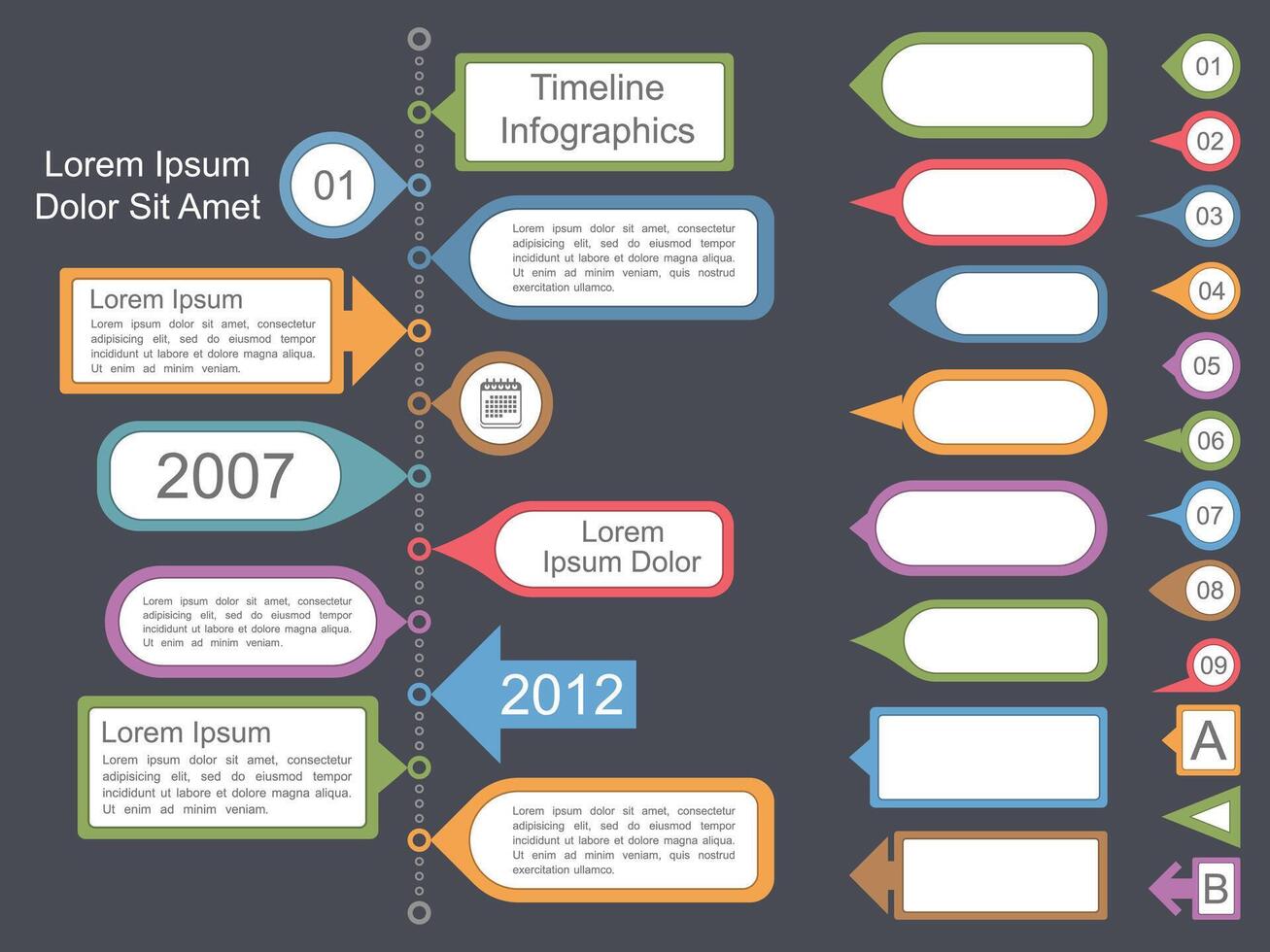 Timeline Infographics

Lorem Ipsum Dolor Sit Amet

01

Lorem ipsum dolor sit amet, consectetur adipisicing elit, sed do eiusmod tempor incididunt ut labore et dolore magna aliqua. Ut enim ad minim veniam, quis nostrud exercitation ullamco.

Lorem Ipsum
Lorem ipsum dolor sit amet, consectetur adipisicing elit, sed do eiusmod tempor incididunt ut labore et dolore magna aliqua. Ut enim ad minim veniam.

2007

Lorem Ipsum Dolor

Lorem ipsum dolor sit amet, consectetur adipisicing elit, sed do eiusmod tempor incididunt ut labore et dolore magna aliqua. Ut enim ad minim veniam.

2012

Lorem Ipsum
Lorem ipsum dolor sit amet, consectetur adipisicing elit, sed do eiusmod tempor incididunt ut labore et dolore magna aliqua. Ut enim ad minim veniam.

Lorem ipsum dolor sit amet, consectetur adipisicing elit, sed do eiusmod tempor incididunt ut labore et dolore magna aliqua. Ut enim ad minim veniam, quis nostrud exercitation ullamco.

01
02
03
04
05
06
07
08
09
A
B