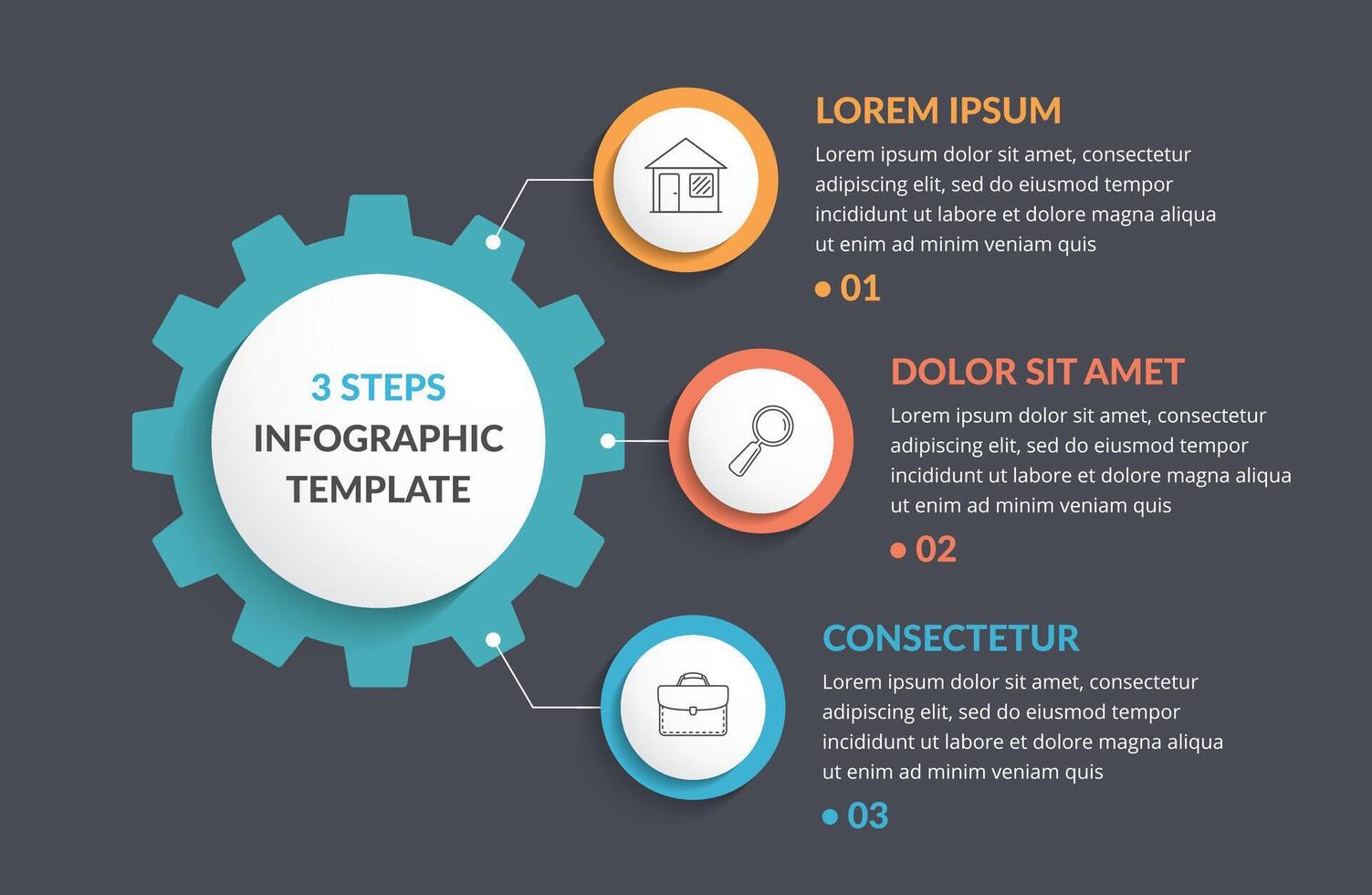 3 STEPS
INFOGRAPHIC
TEMPLATE

LOREM IPSUM
Lorem ipsum dolor sit amet, consectetur adipiscing elit, sed do eiusmod tempor incididunt ut labore et dolore magna aliqua ut enim ad minim veniam quis

01

DOLOR SIT AMET
Lorem ipsum dolor sit amet, consectetur adipiscing elit, sed do eiusmod tempor incididunt ut labore et dolore magna aliqua ut enim ad minim veniam quis

02

CONSECTETUR
Lorem ipsum dolor sit amet, consectetur adipiscing elit, sed do eiusmod tempor incididunt ut labore et dolore magna aliqua ut enim ad minim veniam quis

03