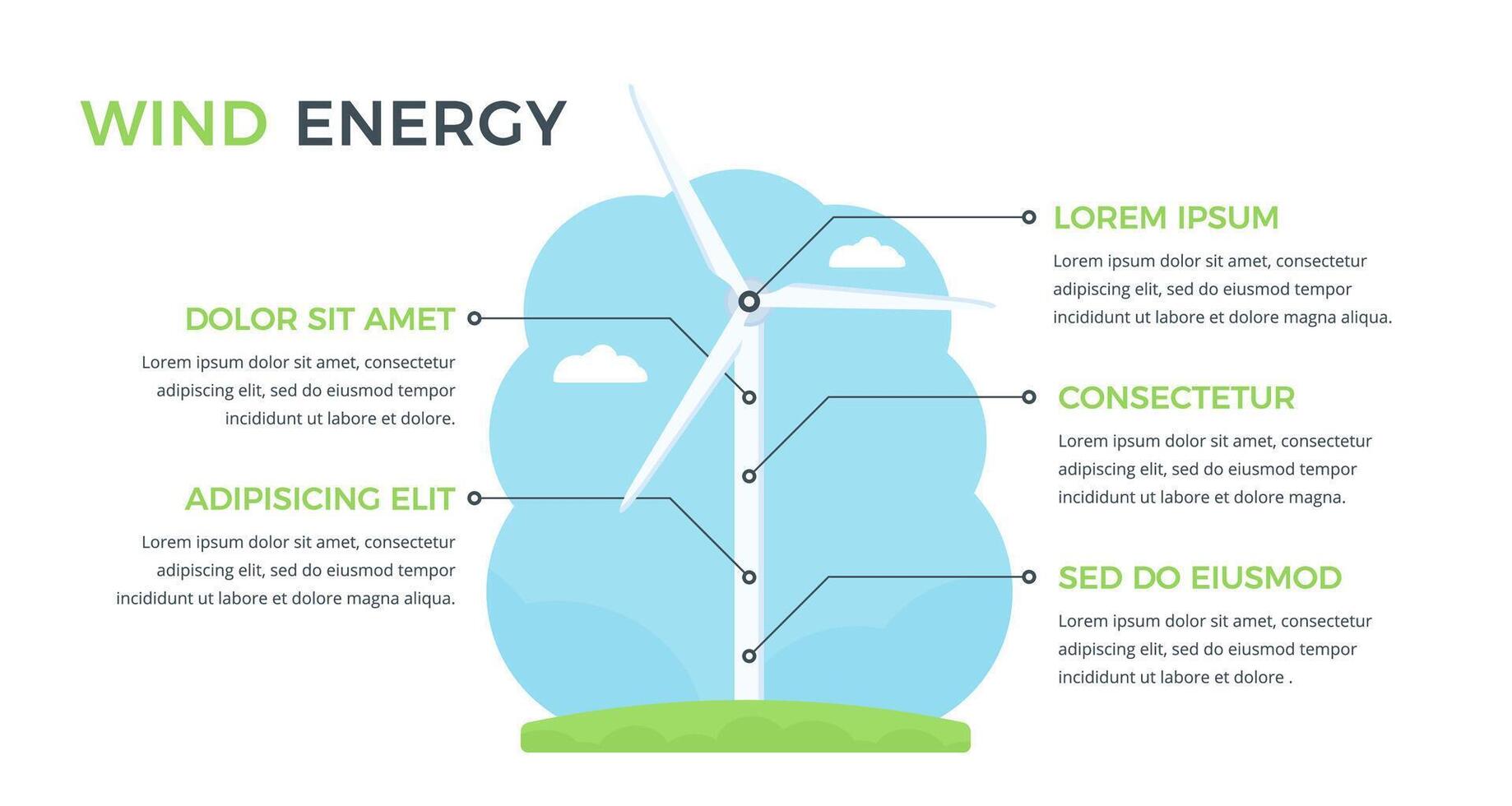 WIND ENERGY

DOLOR SIT AMET

Lorem ipsum dolor sit amet, consectetur adipiscing elit, sed do eiusmod tempor incididunt ut labore et dolore.

ADIPISICING ELIT

Lorem ipsum dolor sit amet, consectetur adipiscing elit, sed do eiusmod tempor incididunt ut labore et dolore magna aliqua.

LOREM IPSUM

Lorem ipsum dolor sit amet, consectetur adipiscing elit, sed do eiusmod tempor incididunt ut labore et dolore magna aliqua.

CONSECTETUR

Lorem ipsum dolor sit amet, consectetur adipiscing elit, sed do eiusmod tempor incididunt ut labore et dolore magna.

SED DO EIUSMOD

Lorem ipsum dolor sit amet, consectetur adipiscing elit, sed do eiusmod tempor incididunt ut labore et dolore .