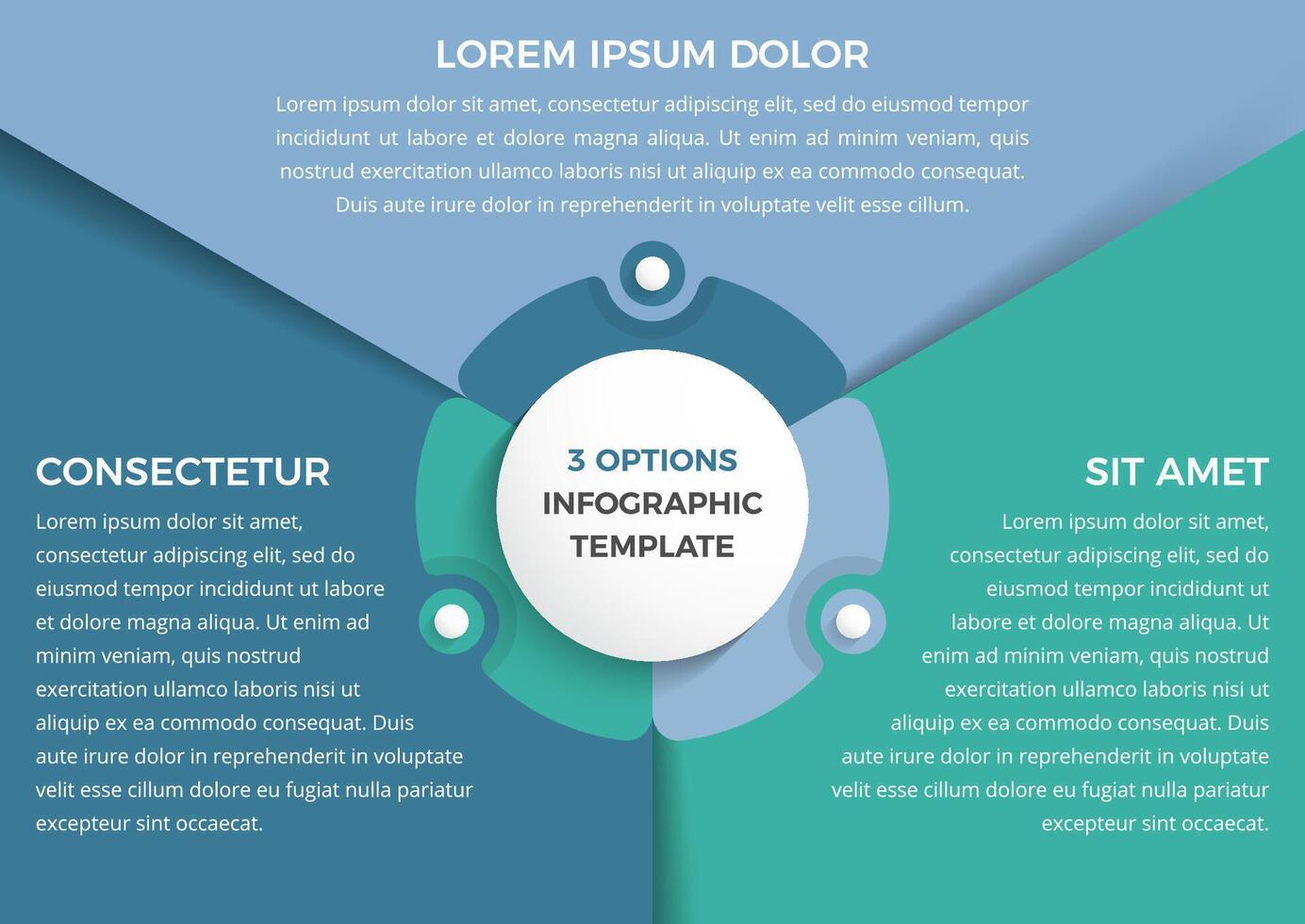 LOREM IPSUM DOLOR

Lorem ipsum dolor sit amet, consectetur adipiscing elit, sed do eiusmod tempor incididunt ut labore et dolore magna aliqua. Ut enim ad minim veniam, quis nostrud exercitation ullamco laboris nisi ut aliquip ex ea commodo consequat. Duis aute irure dolor in reprehenderit in voluptate velit esse cillum.

3 OPTIONS INFOGRAPHIC TEMPLATE

CONSECTETUR

Lorem ipsum dolor sit amet, consectetur adipiscing elit, sed do eiusmod tempor incididunt ut labore et dolore magna aliqua. Ut enim ad minim veniam, quis nostrud exercitation ullamco laboris nisi ut aliquip ex ea commodo consequat. Duis aute irure dolor in reprehenderit in voluptate velit esse cillum dolore eu fugiat nulla pariatur excepteur sint occaecat.

SIT AMET

Lorem ipsum dolor sit amet, consectetur adipiscing elit, sed do eiusmod tempor incididunt ut labore et dolore magna aliqua. Ut enim ad minim veniam, quis nostrud exercitation ullamco laboris nisi ut aliquip ex ea commodo consequat. Duis aute irure dolor in reprehenderit in voluptate velit esse cillum dolore eu fugiat nulla pariatur excepteur sint occaecat.