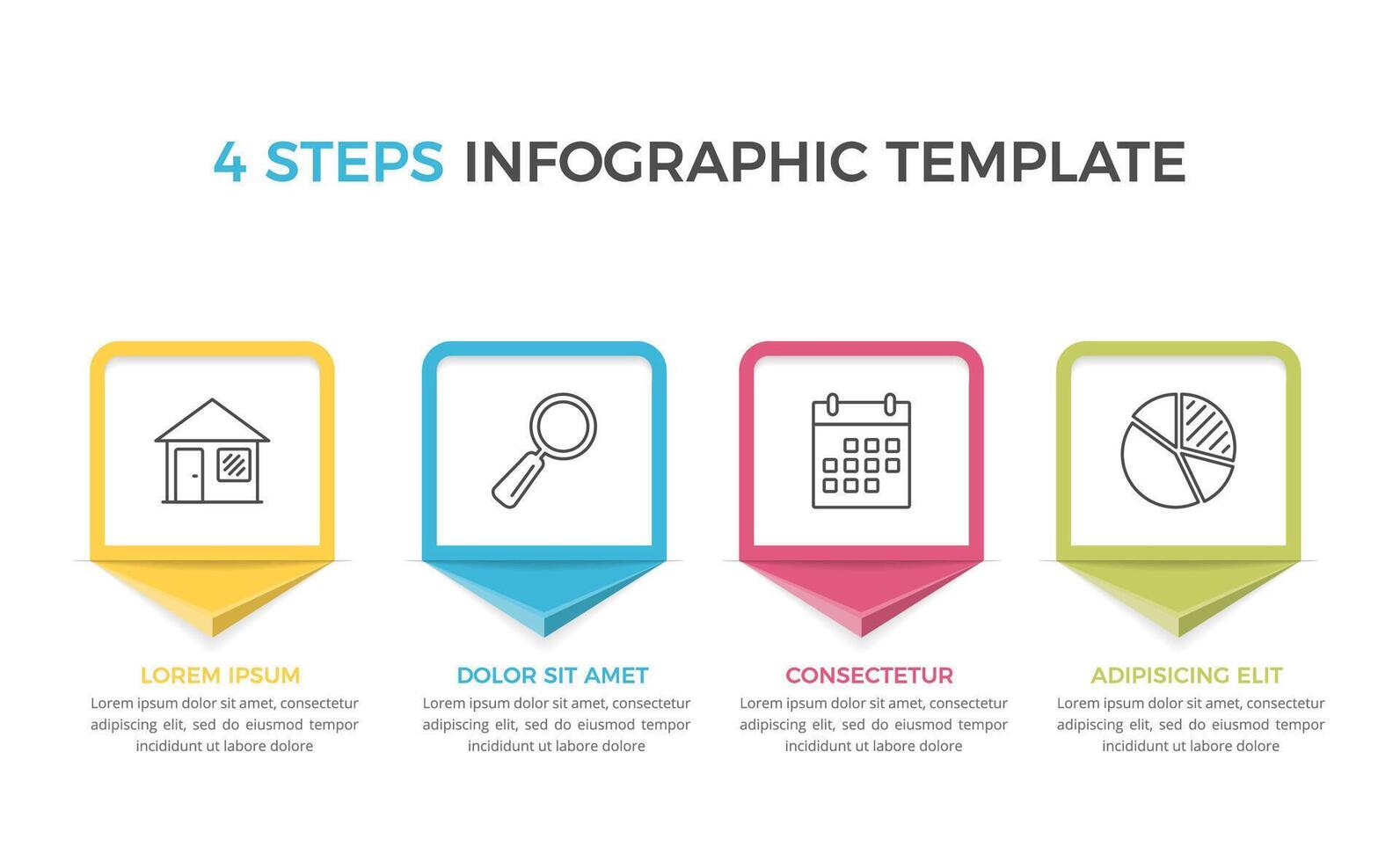 4 STEPS INFOGRAPHIC TEMPLATE

LOREM IPSUM

Lorem ipsum dolor sit amet, consectetur adipiscing elit, sed do eiusmod tempor incididunt ut labore dolore

DOLOR SIT AMET

Lorem ipsum dolor sit amet, consectetur adipiscing elit, sed do eiusmod tempor incididunt ut labore dolore

CONSECTETUR

Lorem ipsum dolor sit amet, consectetur adipiscing elit, sed do eiusmod tempor incididunt ut labore dolore

ADIPISICING ELIT

Lorem ipsum dolor sit amet, consectetur adipiscing elit, sed do eiusmod tempor incididunt ut labore dolore