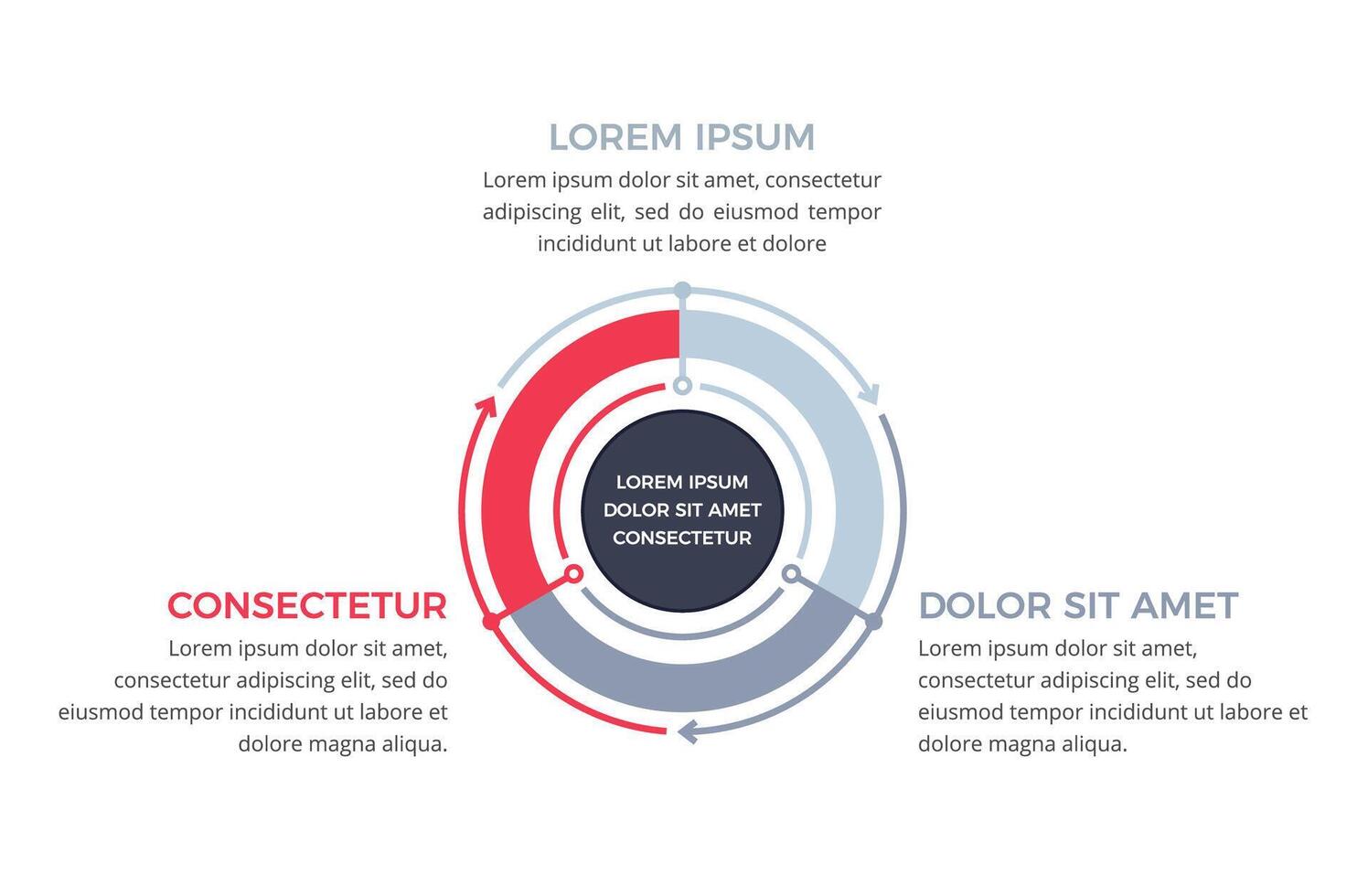 LOREM IPSUM

Lorem ipsum dolor sit amet, consectetur adipiscing elit, sed do eiusmod tempor incididunt ut labore et dolore

LOREM IPSUM
DOLOR SIT AMET
CONSECTETUR

CONSECTETUR

Lorem ipsum dolor sit amet, consectetur adipiscing elit, sed do eiusmod tempor incididunt ut labore et dolore magna aliqua.

DOLOR SIT AMET

Lorem ipsum dolor sit amet, consectetur adipiscing elit, sed do eiusmod tempor incididunt ut labore et dolore magna aliqua.