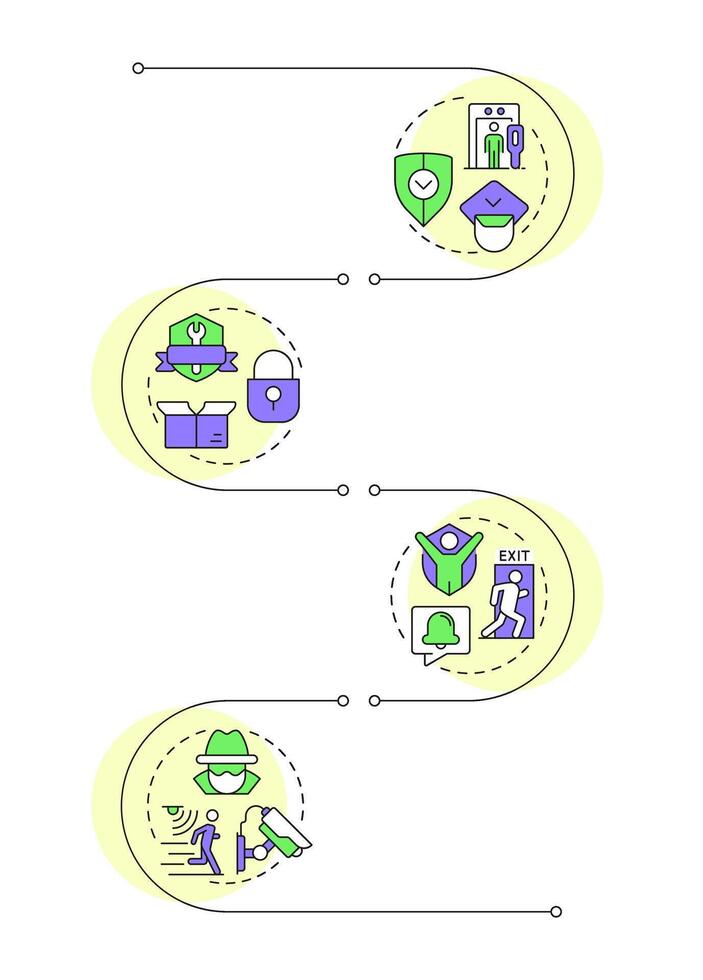 EXIT