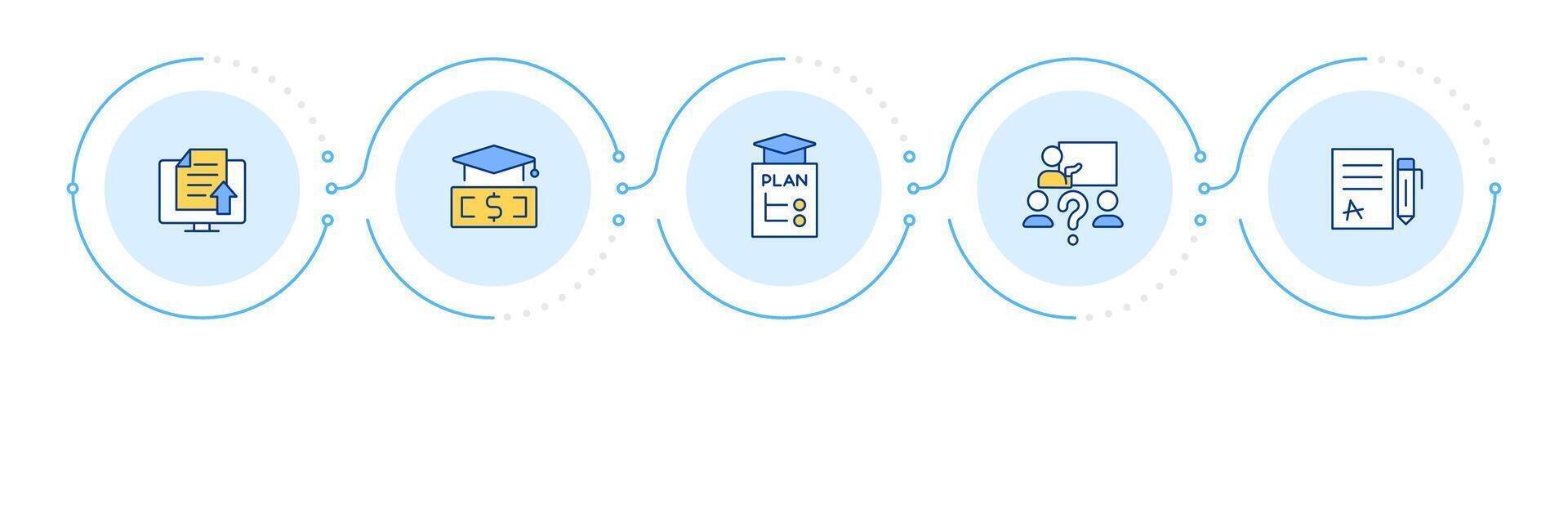 $

PLAN

?

A