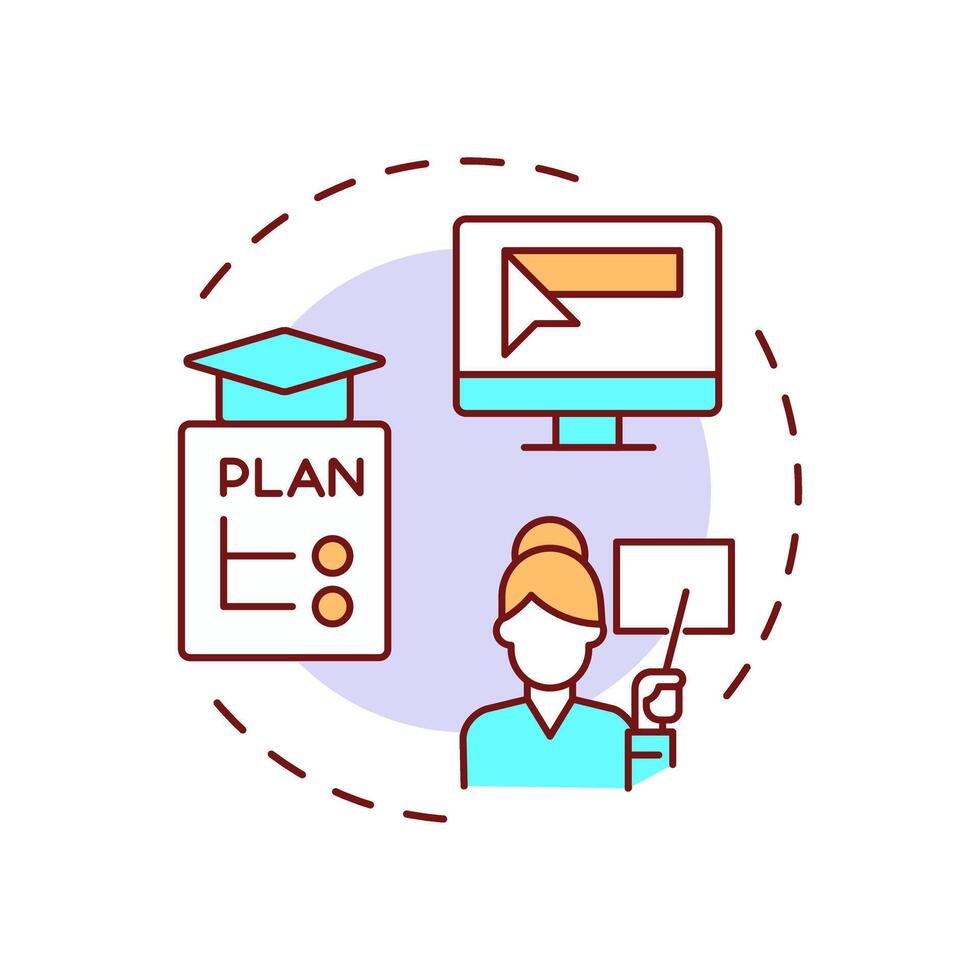 PLAN