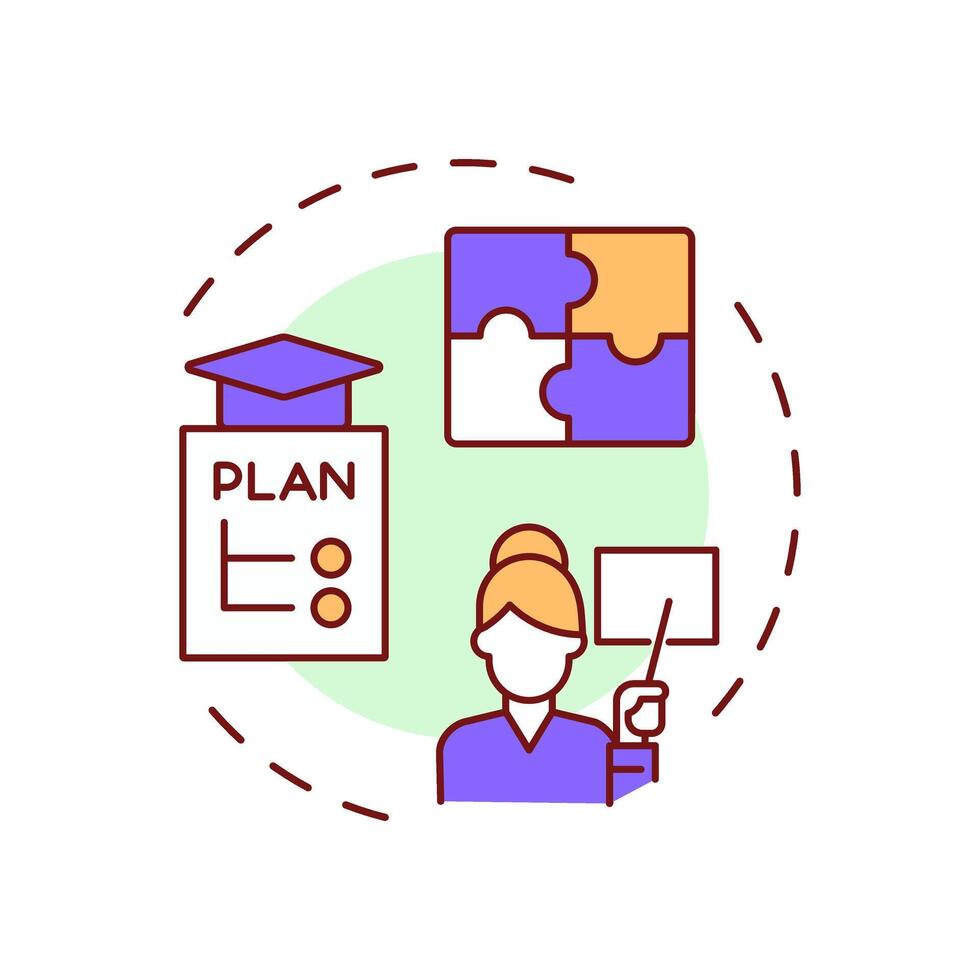 PLAN