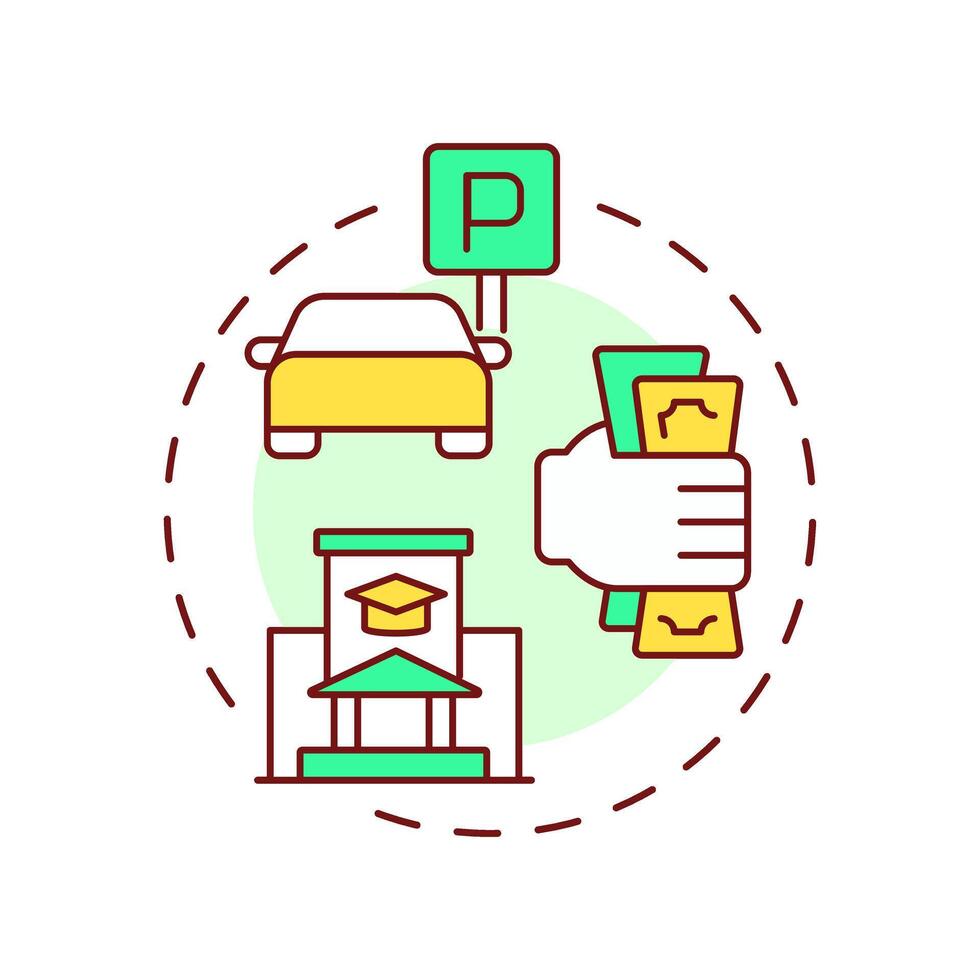 P