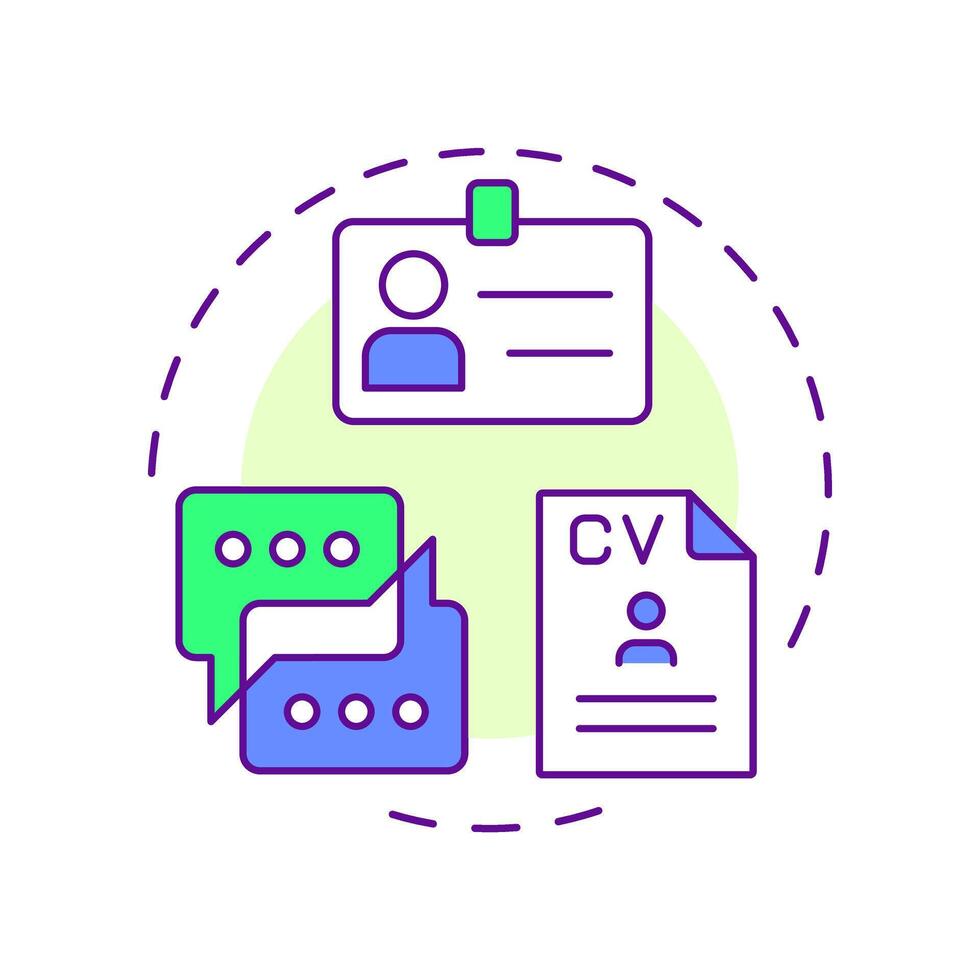 CV