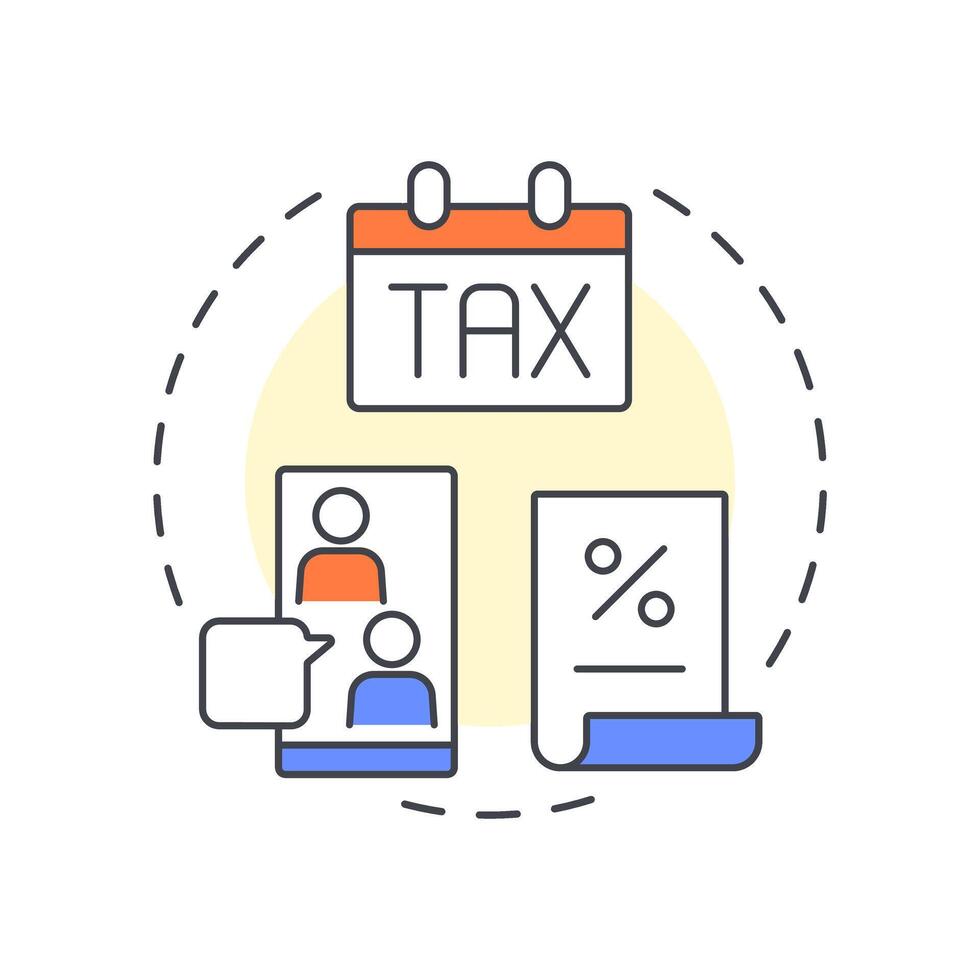 TAX

%