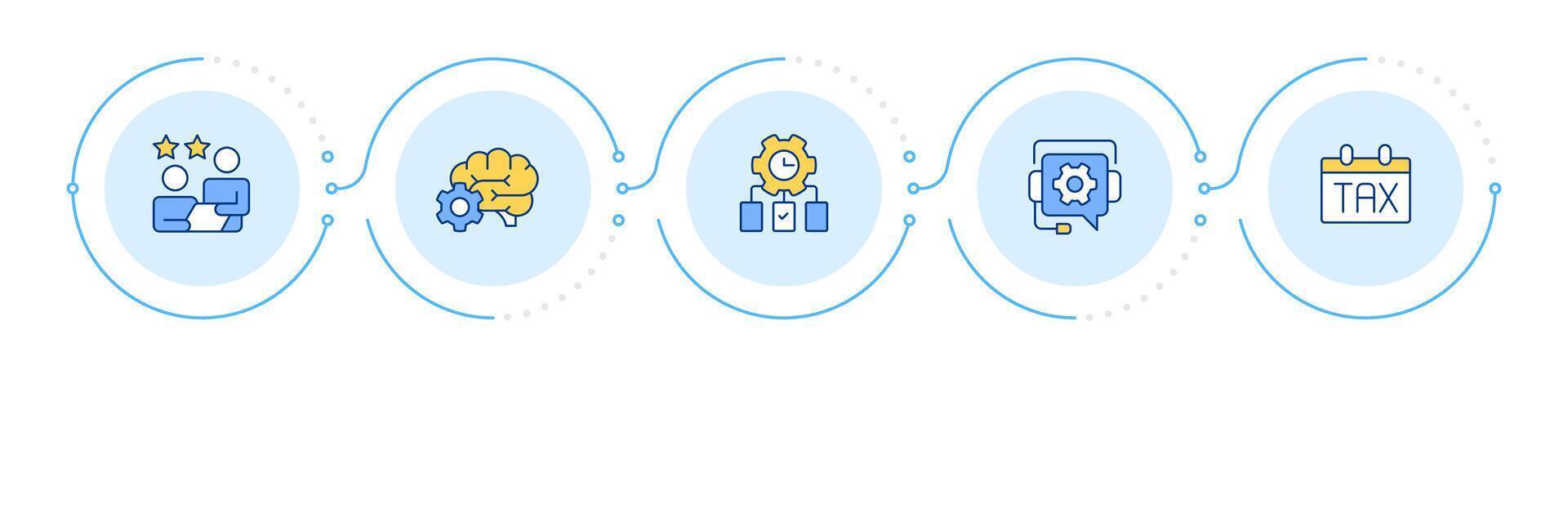 TAX