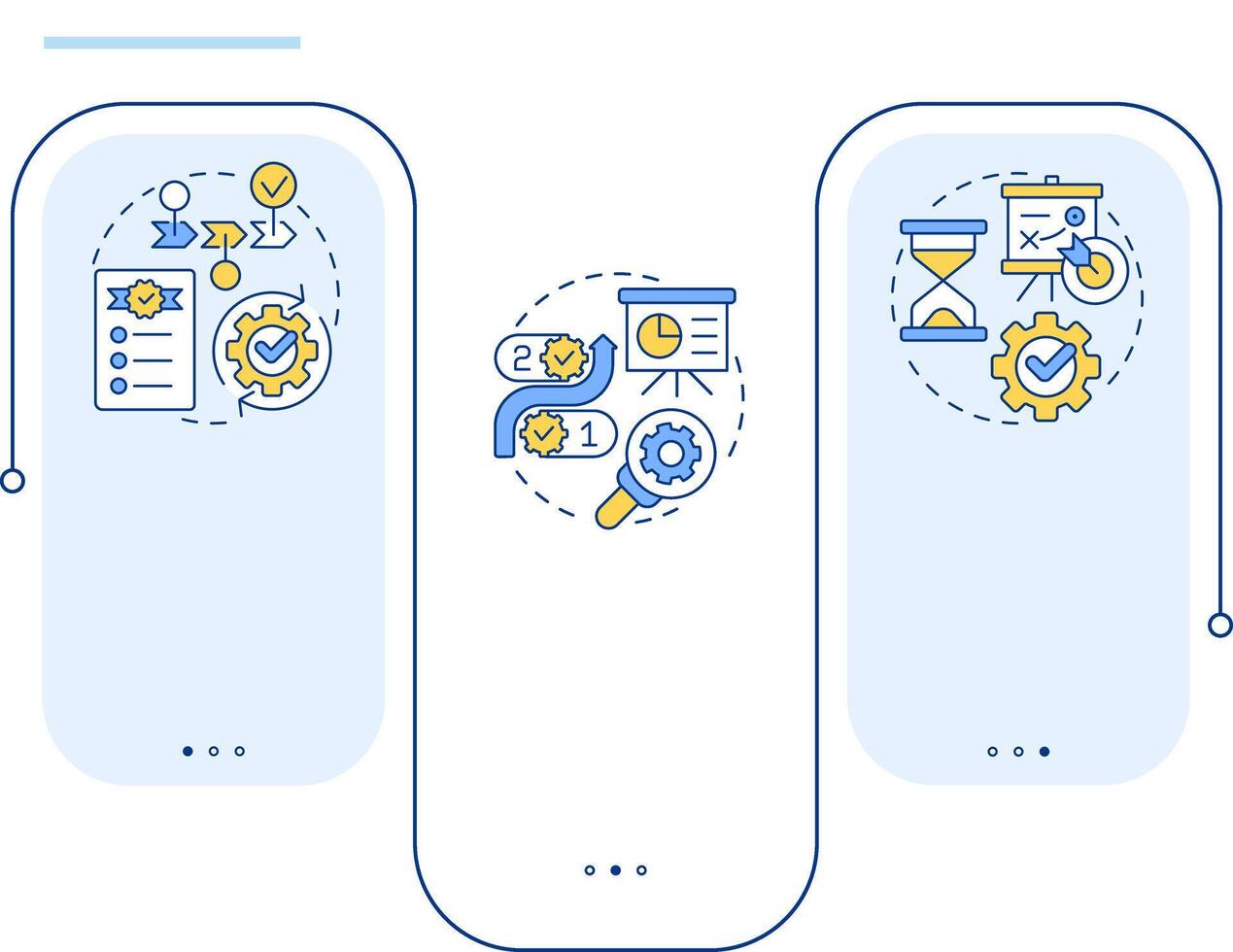 2
1