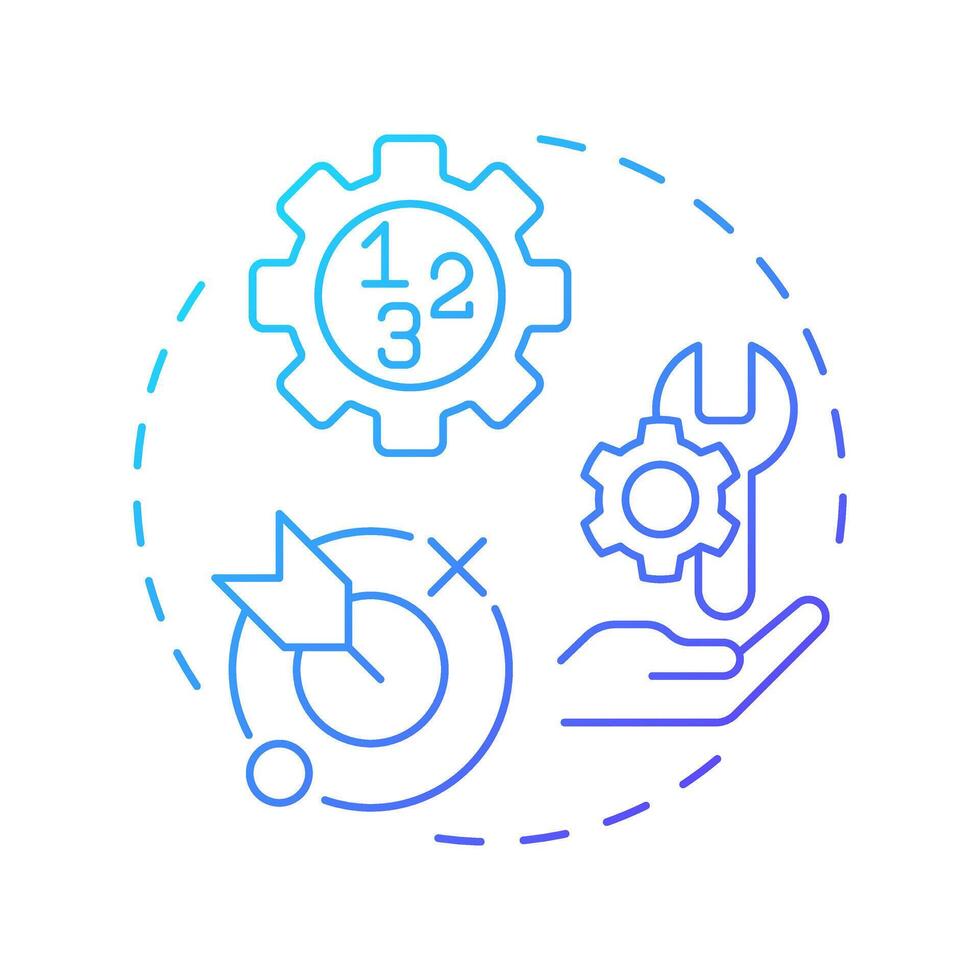 1
2
3