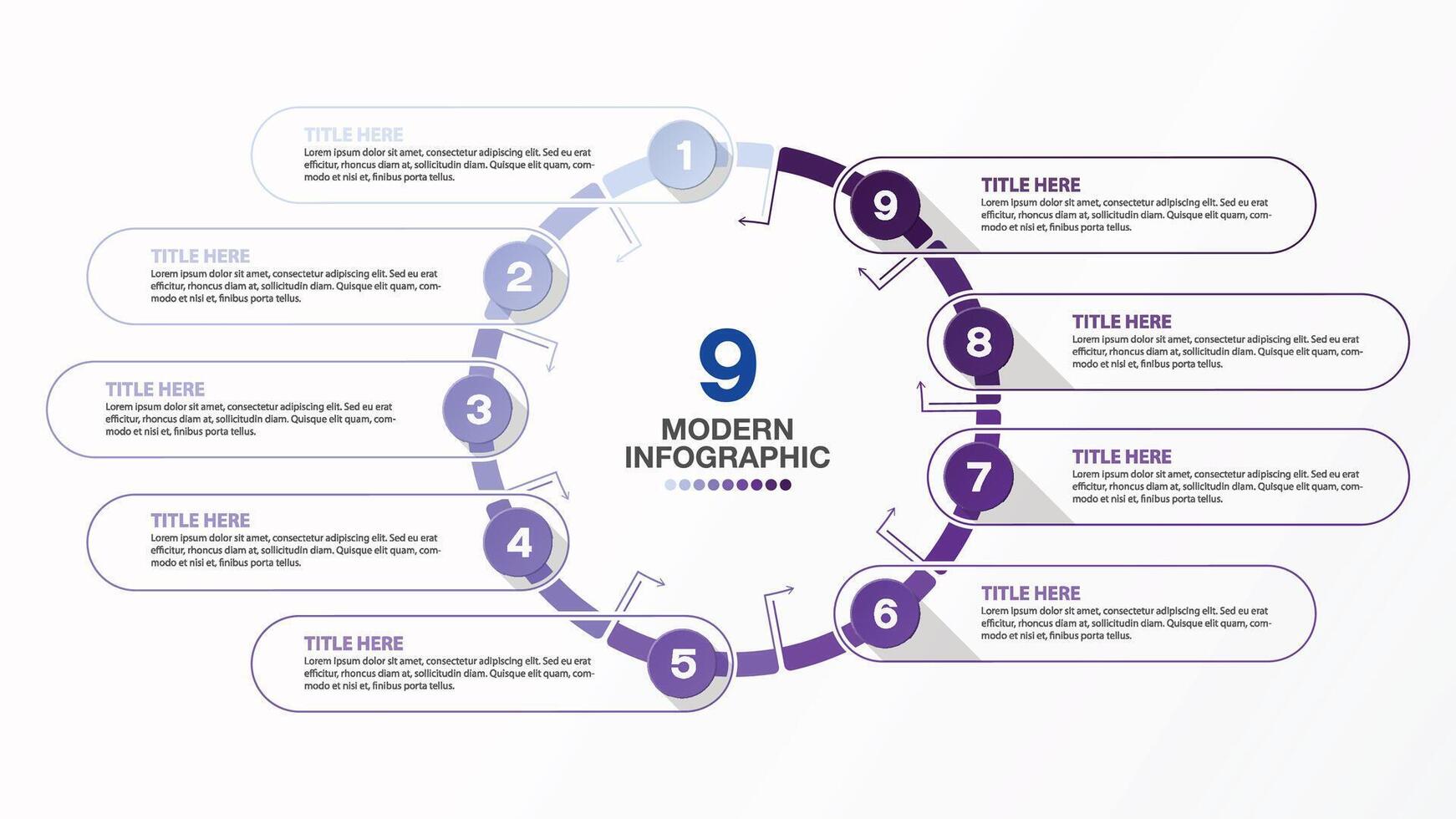 TITLE HERE
Lorem ipsum dolor sit amet, consectetur adipiscing elit. Sed eu erat efficitur, rhoncus diam at, sollicitudin diam. Quisque elit quam, commodo et nisi et, finibus porta tellus.

1

TITLE HERE
Lorem ipsum dolor sit amet, consectetur adipiscing elit. Sed eu erat efficitur, rhoncus diam at, sollicitudin diam. Quisque elit quam, commodo et nisi et, finibus porta tellus.

2

TITLE HERE
Lorem ipsum dolor sit amet, consectetur adipiscing elit. Sed eu erat efficitur, rhoncus diam at, sollicitudin diam. Quisque elit quam, commodo et nisi et, finibus porta tellus.

3

TITLE HERE
Lorem ipsum dolor sit amet, consectetur adipiscing elit. Sed eu erat efficitur, rhoncus diam at, sollicitudin diam. Quisque elit quam, commodo et nisi et, finibus porta tellus.

4

TITLE HERE
Lorem ipsum dolor sit amet, consectetur adipiscing elit. Sed eu erat efficitur, rhoncus diam at, sollicitudin diam. Quisque elit quam, commodo et nisi et, finibus porta tellus.

5

9
MODERN
INFOGRAPHIC

9

TITLE HERE
Lorem ipsum dolor sit amet, consectetur adipiscing elit. Sed eu erat efficitur, rhoncus diam at, sollicitudin diam. Quisque elit quam, commodo et nisi et, finibus porta tellus.

8

TITLE HERE
Lorem ipsum dolor sit amet, consectetur adipiscing elit. Sed eu erat efficitur, rhoncus diam at, sollicitudin diam. Quisque elit quam, commodo et nisi et, finibus porta tellus.

7

TITLE HERE
Lorem ipsum dolor sit amet, consectetur adipiscing elit. Sed eu erat efficitur, rhoncus diam at, sollicitudin diam. Quisque elit quam, commodo et nisi et, finibus porta tellus.

6

TITLE HERE
Lorem ipsum dolor sit amet, consectetur adipiscing elit. Sed eu erat efficitur, rhoncus diam at, sollicitudin diam. Quisque elit quam, commodo et nisi et, finibus porta tellus.