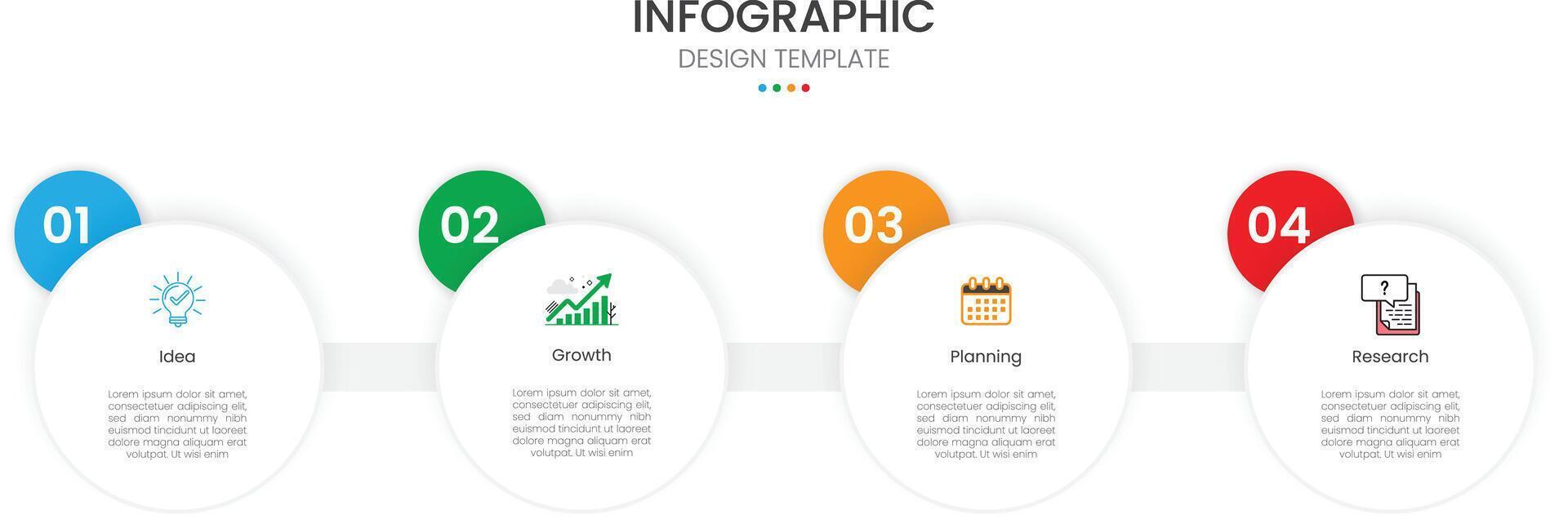 INFOGRAPHIC
DESIGN TEMPLATE

01
Idea
Lorem ipsum dolor sit amet, consectetuer adipiscing elit, sed diam nonummy nibh euismod tincidunt ut laoreet dolore magna aliquam erat volutpat. Ut wisi enim

02
Growth
Lorem ipsum dolor sit amet, consectetuer adipiscing elit, sed diam nonummy nibh euismod tincidunt ut laoreet dolore magna aliquam erat volutpat. Ut wisi enim

03
Planning
Lorem ipsum dolor sit amet, consectetuer adipiscing elit, sed diam nonummy nibh euismod tincidunt ut laoreet dolore magna aliquam erat volutpat. Ut wisi enim

04
?
Research
Lorem ipsum dolor sit amet, consectetuer adipiscing elit, sed diam nonummy nibh euismod tincidunt ut laoreet dolore magna aliquam erat volutpat. Ut wisi enim