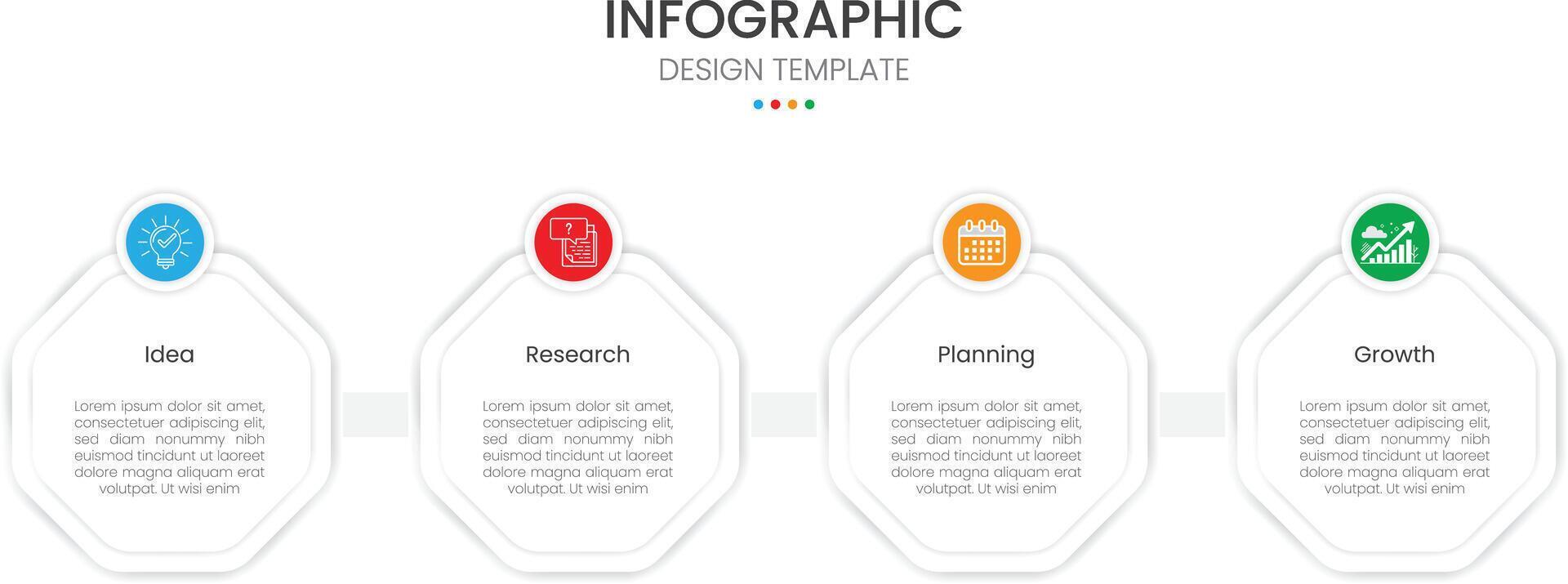 INFOGRAPHIC
DESIGN TEMPLATE

?

Idea

Lorem ipsum dolor sit amet, consectetuer adipiscing elit, sed diam nonummy nibh euismod tincidunt ut laoreet dolore magna aliquam erat volutpat. Ut wisi enim

Research

Lorem ipsum dolor sit amet, consectetuer adipiscing elit, sed diam nonummy nibh euismod tincidunt ut laoreet dolore magna aliquam erat volutpat. Ut wisi enim

Planning

Lorem ipsum dolor sit amet, consectetuer adipiscing elit, sed diam nonummy nibh euismod tincidunt ut laoreet dolore magna aliquam erat volutpat. Ut wisi enim

Growth

Lorem ipsum dolor sit amet, consectetuer adipiscing elit, sed diam nonummy nibh euismod tincidunt ut laoreet dolore magna aliquam erat volutpat. Ut wisi enim