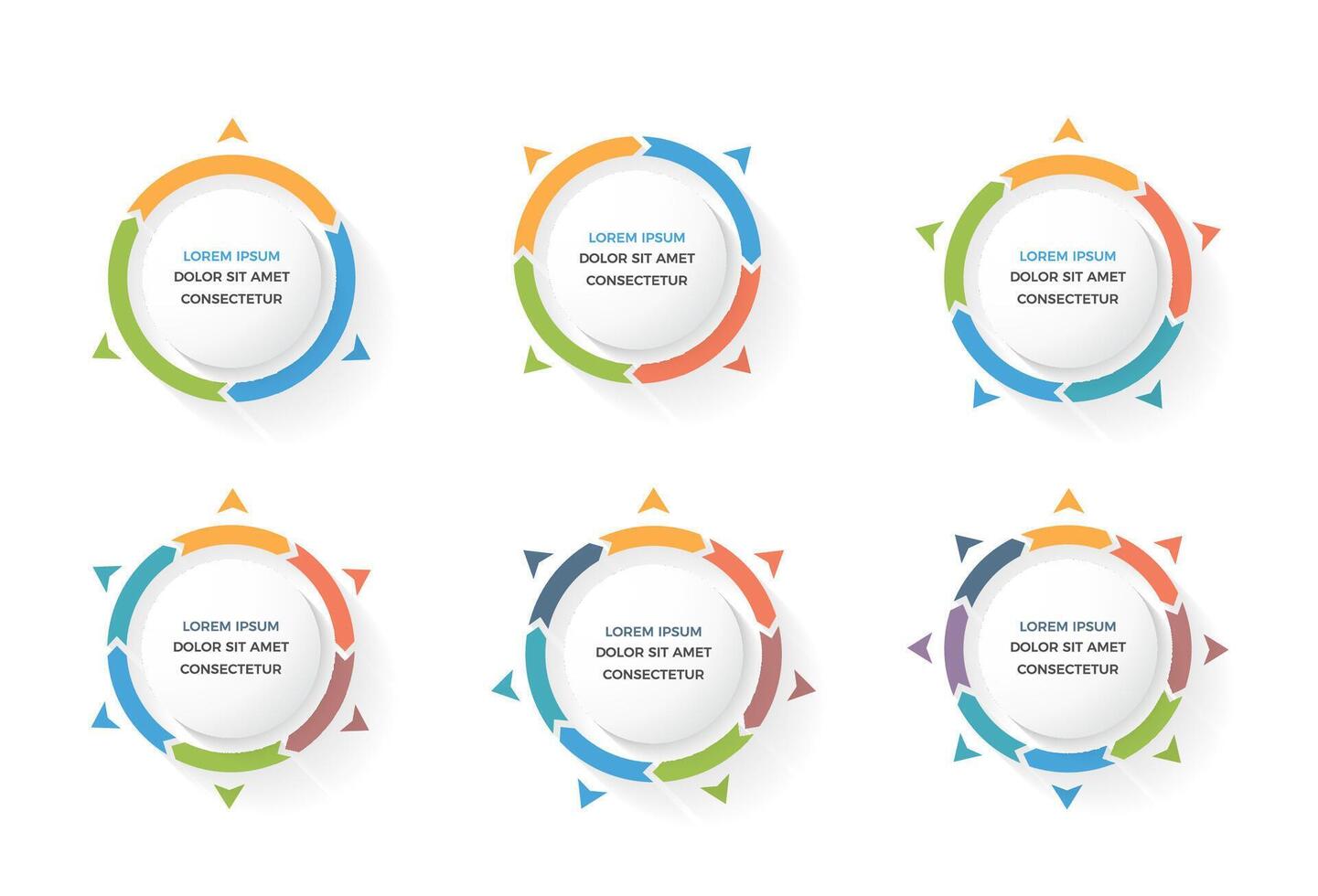 LOREM IPSUM
DOLOR SIT AMET
CONSECTETUR

LOREM IPSUM
DOLOR SIT AMET
CONSECTETUR

LOREM IPSUM
DOLOR SIT AMET
CONSECTETUR

LOREM IPSUM
DOLOR SIT AMET
CONSECTETUR

LOREM IPSUM
DOLOR SIT AMET
CONSECTETUR

LOREM IPSUM
DOLOR SIT AMET
CONSECTETUR