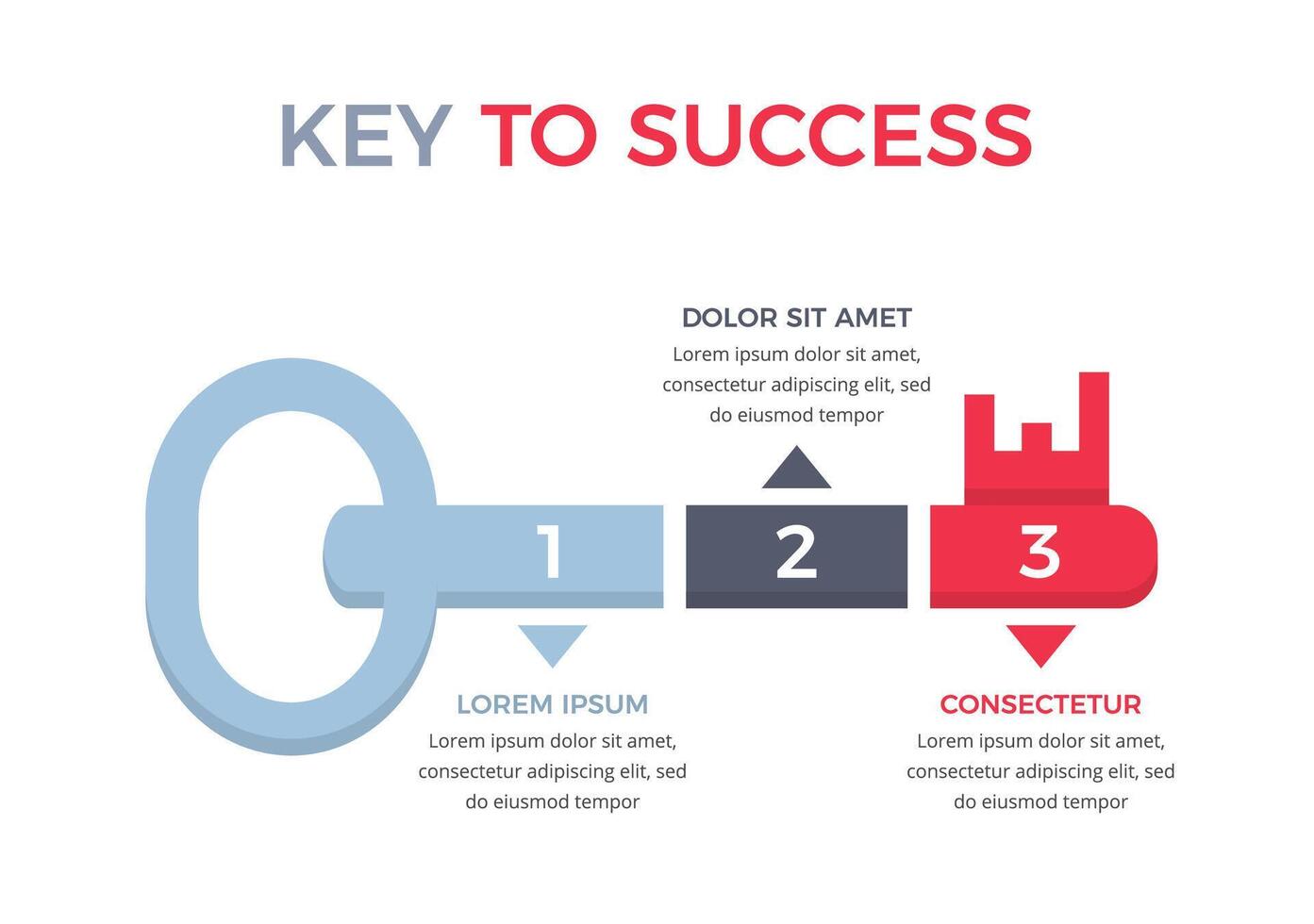 KEY TO SUCCESS

DOLOR SIT AMET
Lorem ipsum dolor sit amet, consectetur adipiscing elit, sed do eiusmod tempor

1

2

3

LOREM IPSUM
Lorem ipsum dolor sit amet, consectetur adipiscing elit, sed do eiusmod tempor

CONSECTETUR
Lorem ipsum dolor sit amet, consectetur adipiscing elit, sed do eiusmod tempor