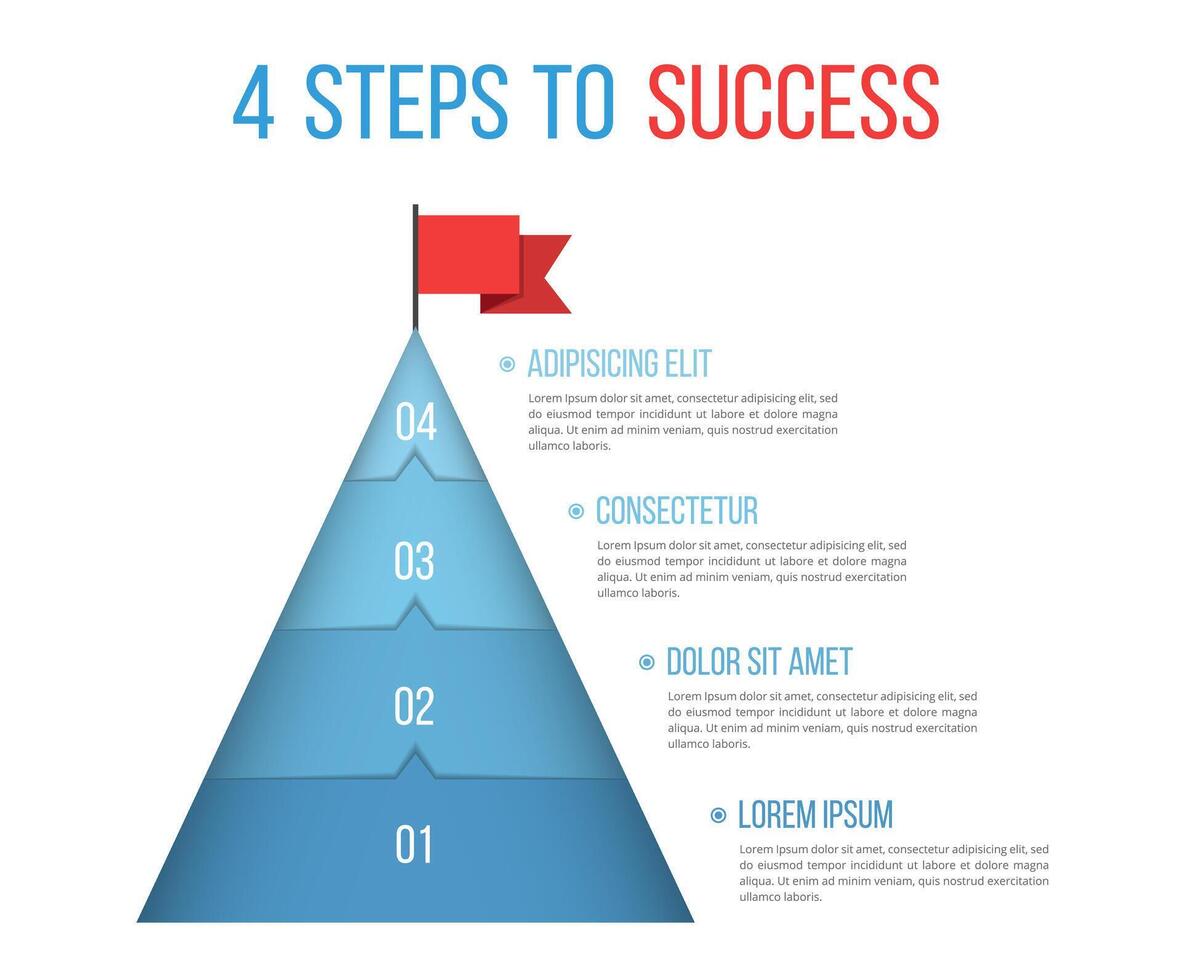 4 STEPS TO SUCCESS

04

ADIPISICING ELIT

Lorem Ipsum dolor sit amet, consectetur adipisicing elit, sed do eiusmod tempor incididunt ut labore et dolore magna aliqua. Ut enim ad minim veniam, quis nostrud exercitation ullamco laboris.

03

CONSECTETUR

Lorem Ipsum dolor sit amet, consectetur adipisicing elit, sed do eiusmod tempor incididunt ut labore et dolore magna aliqua. Ut enim ad minim veniam, quis nostrud exercitation ullamco laboris.

02

DOLOR SIT AMET

Lorem Ipsum dolor sit amet, consectetur adipisicing elit, sed do eiusmod tempor incididunt ut labore et dolore magna aliqua. Ut enim ad minim veniam, quis nostrud exercitation ullamco laboris.

01

LOREM IPSUM

Lorem Ipsum dolor sit amet, consectetur adipisicing elit, sed do eiusmod tempor incididunt ut labore et dolore magna aliqua. Ut enim ad minim veniam, quis nostrud exercitation ullamco laboris.