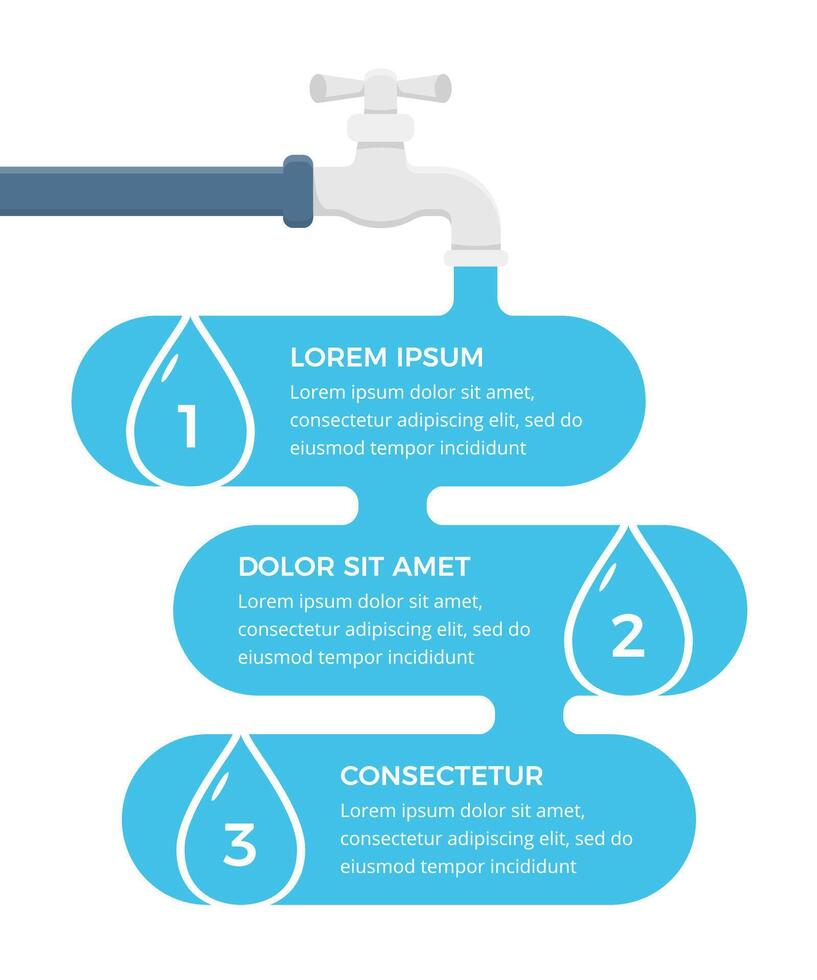 1

LOREM IPSUM

Lorem ipsum dolor sit amet, consectetur adipiscing elit, sed do eiusmod tempor incididunt

DOLOR SIT AMET

Lorem ipsum dolor sit amet, consectetur adipiscing elit, sed do eiusmod tempor incididunt

2

3

CONSECTETUR

Lorem ipsum dolor sit amet, consectetur adipiscing elit, sed do eiusmod tempor incididunt