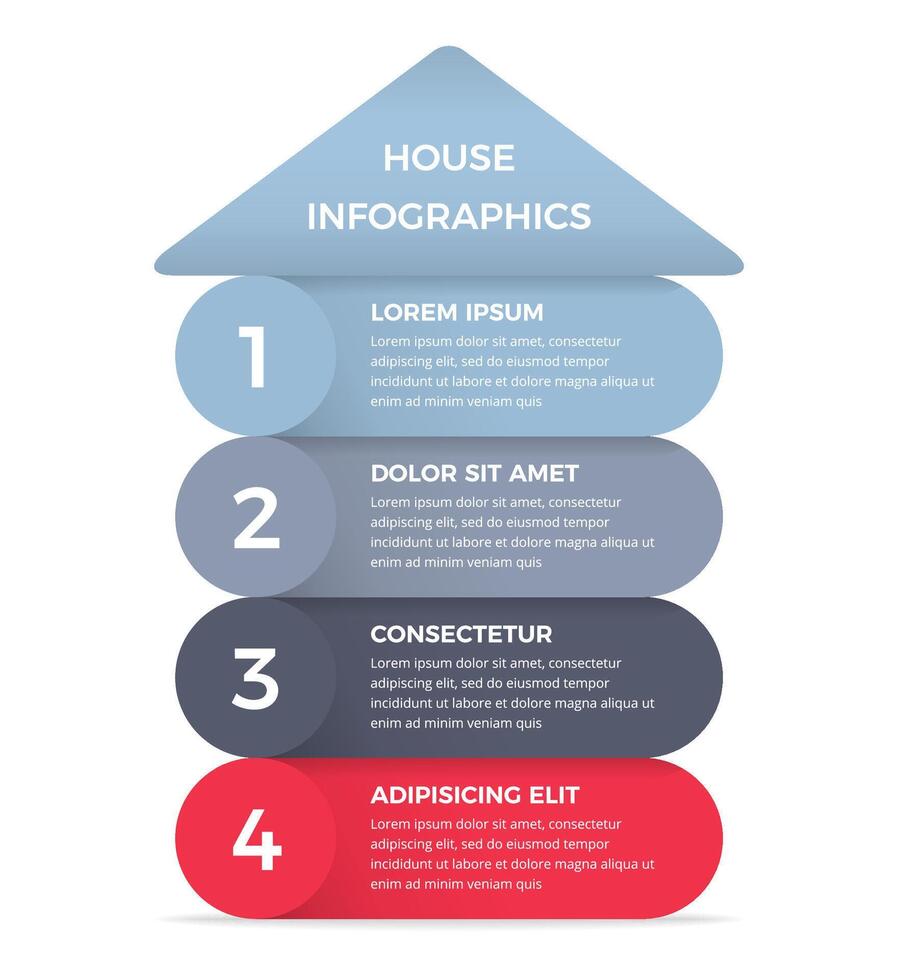 HOUSE INFOGRAPHICS

1

LOREM IPSUM

Lorem ipsum dolor sit amet, consectetur adipiscing elit, sed do eiusmod tempor incididunt ut labore et dolore magna aliqua ut enim ad minim veniam quis

2

DOLOR SIT AMET

Lorem ipsum dolor sit amet, consectetur adipiscing elit, sed do eiusmod tempor incididunt ut labore et dolore magna aliqua ut enim ad minim veniam quis

3

CONSECTETUR

Lorem ipsum dolor sit amet, consectetur adipiscing elit, sed do eiusmod tempor incididunt ut labore et dolore magna aliqua ut enim ad minim veniam quis

4

ADIPISICING ELIT

Lorem ipsum dolor sit amet, consectetur adipiscing elit, sed do eiusmod tempor incididunt ut labore et dolore magna aliqua ut enim ad minim veniam quis