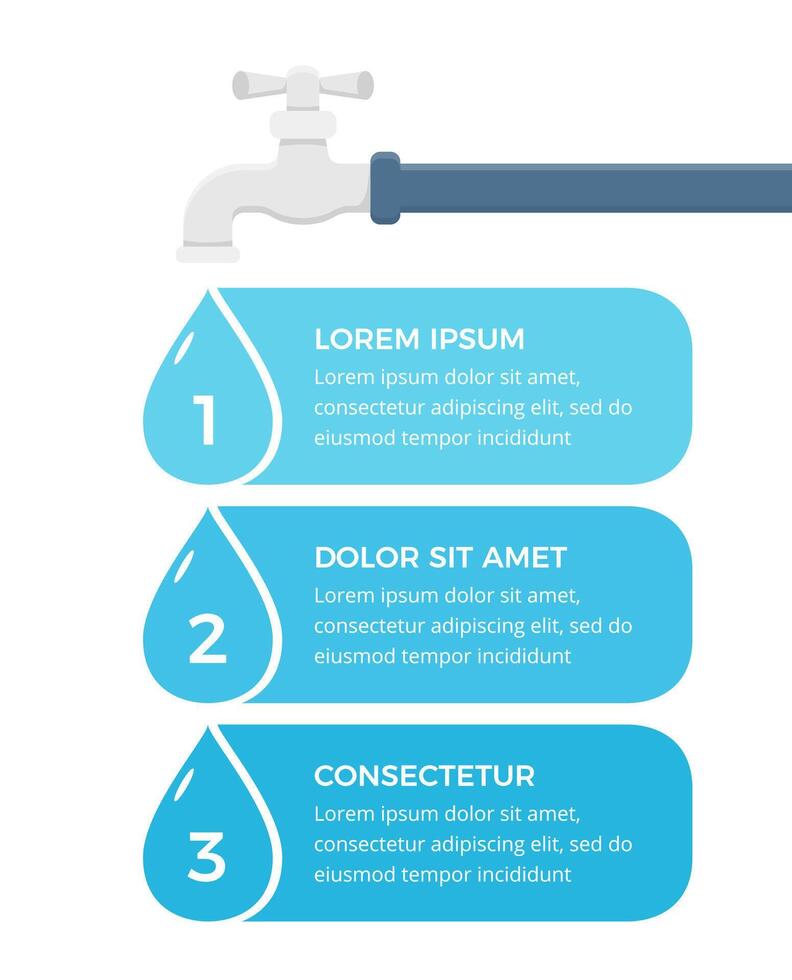 1

LOREM IPSUM

Lorem ipsum dolor sit amet, consectetur adipiscing elit, sed do eiusmod tempor incididunt

2

DOLOR SIT AMET

Lorem ipsum dolor sit amet, consectetur adipiscing elit, sed do eiusmod tempor incididunt

3

CONSECTETUR

Lorem ipsum dolor sit amet, consectetur adipiscing elit, sed do eiusmod tempor incididunt