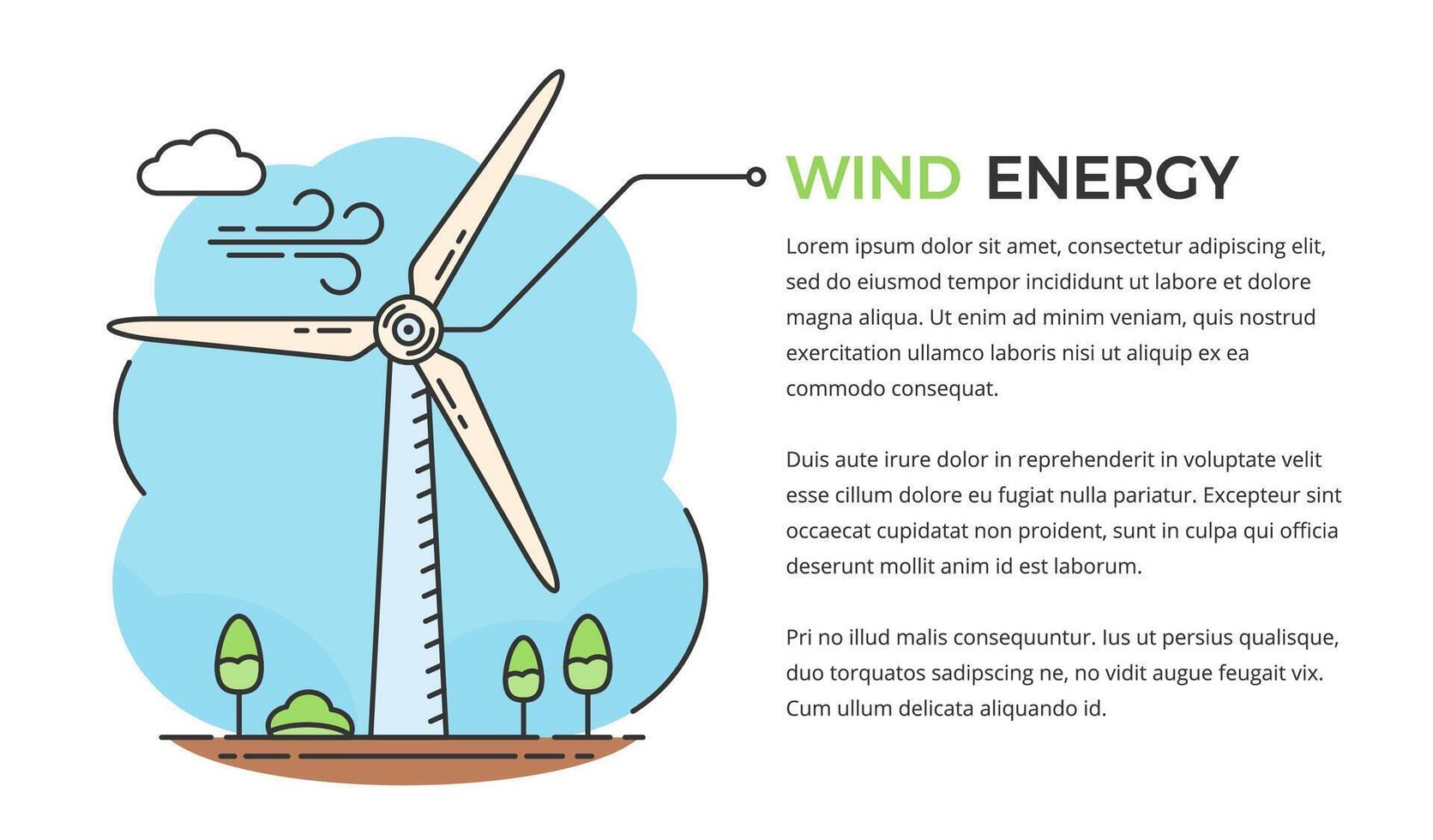 WIND ENERGY

Lorem ipsum dolor sit amet, consectetur adipiscing elit, sed do eiusmod tempor incididunt ut labore et dolore magna aliqua. Ut enim ad minim veniam, quis nostrud exercitation ullamco laboris nisi ut aliquip ex ea commodo consequat.

Duis aute irure dolor in reprehenderit in voluptate velit esse cillum dolore eu fugiat nulla pariatur. Excepteur sint occaecat cupidatat non proident, sunt in culpa qui officia deserunt mollit anim id est laborum.

Pri no illud malis consequuntur. Ius ut persius qualisque, duo torquatos sadipscing ne, no vidit augue feugait vix. Cum ullum delicata aliquando id.