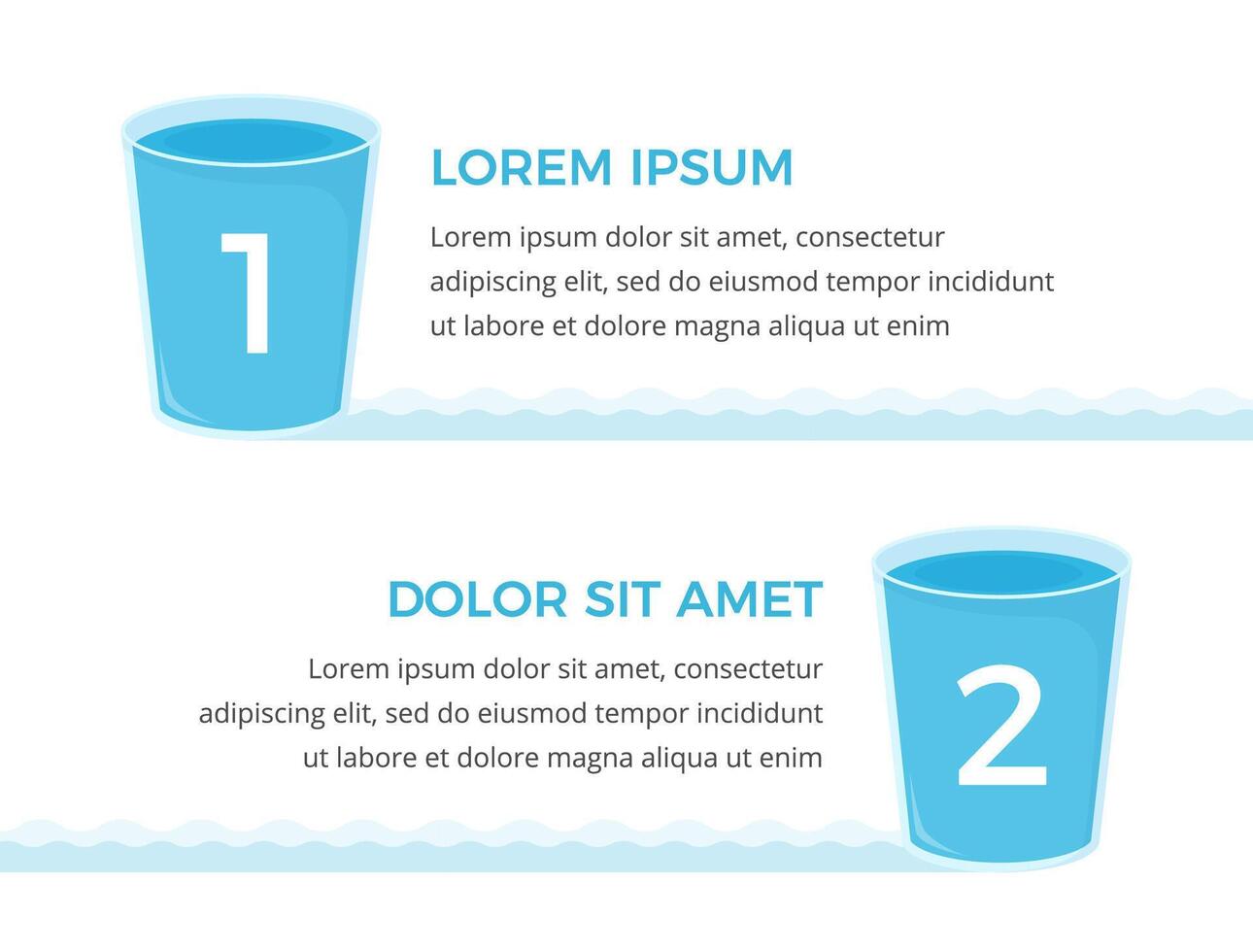 1

LOREM IPSUM

Lorem ipsum dolor sit amet, consectetur adipiscing elit, sed do eiusmod tempor incididunt ut labore et dolore magna aliqua ut enim

DOLOR SIT AMET

Lorem ipsum dolor sit amet, consectetur adipiscing elit, sed do eiusmod tempor incididunt ut labore et dolore magna aliqua ut enim

2