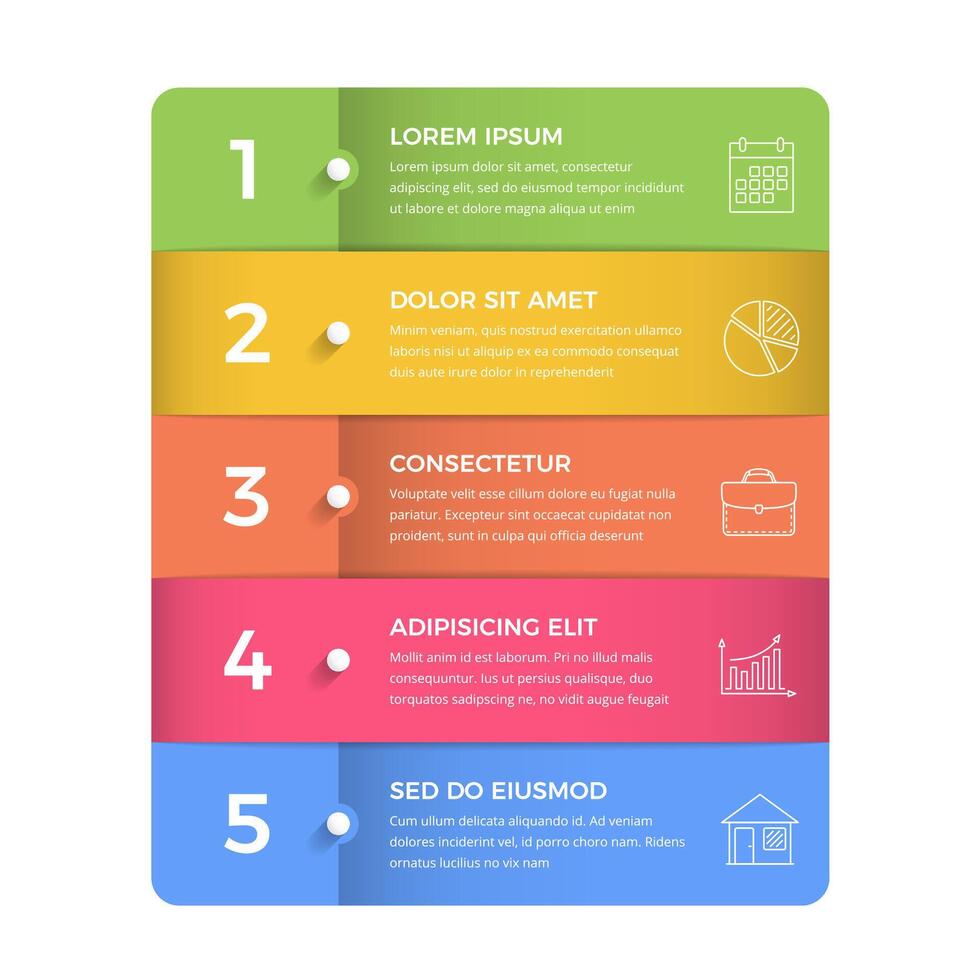 1

LOREM IPSUM

Lorem ipsum dolor sit amet, consectetur adipiscing elit, sed do eiusmod tempor incididunt ut labore et dolore magna aliqua ut enim

2

DOLOR SIT AMET

Minim veniam, quis nostrud exercitation ullamco laboris nisi ut aliquip ex ea commodo consequat duis aute irure dolor in reprehenderit

3

CONSECTETUR

Voluptate velit esse cillum dolore eu fugiat nulla pariatur. Excepteur sint occaecat cupidatat non proident, sunt in culpa qui officia deserunt

4

ADIPISICING ELIT

Mollit anim id est laborum. Pri no illud malis consequuntur. Ius ut persius qualisque, duo torquatos sadipscing ne, no vidit augue feugait

5

SED DO EIUSMOD

Cum ullum delicata aliquando id. Ad veniam dolores inciderint vel, id porro choro nam. Ridens ornatus lucilius no vix nam