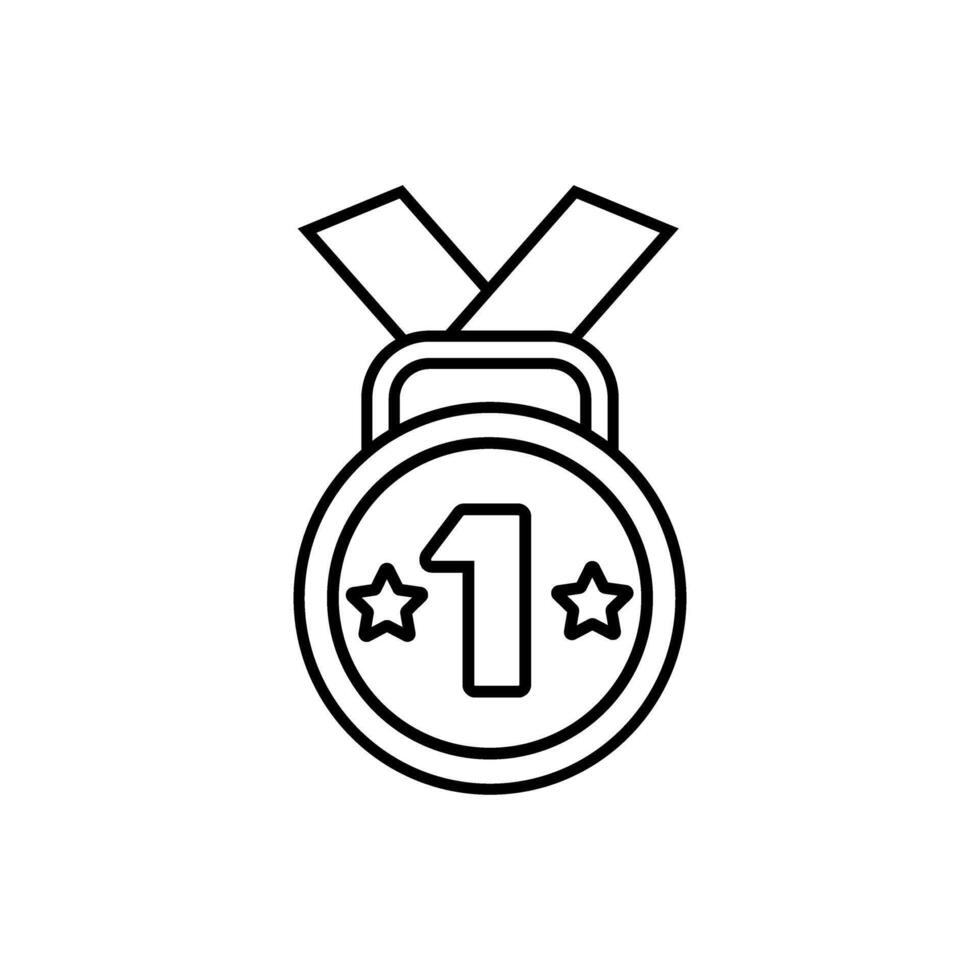 1