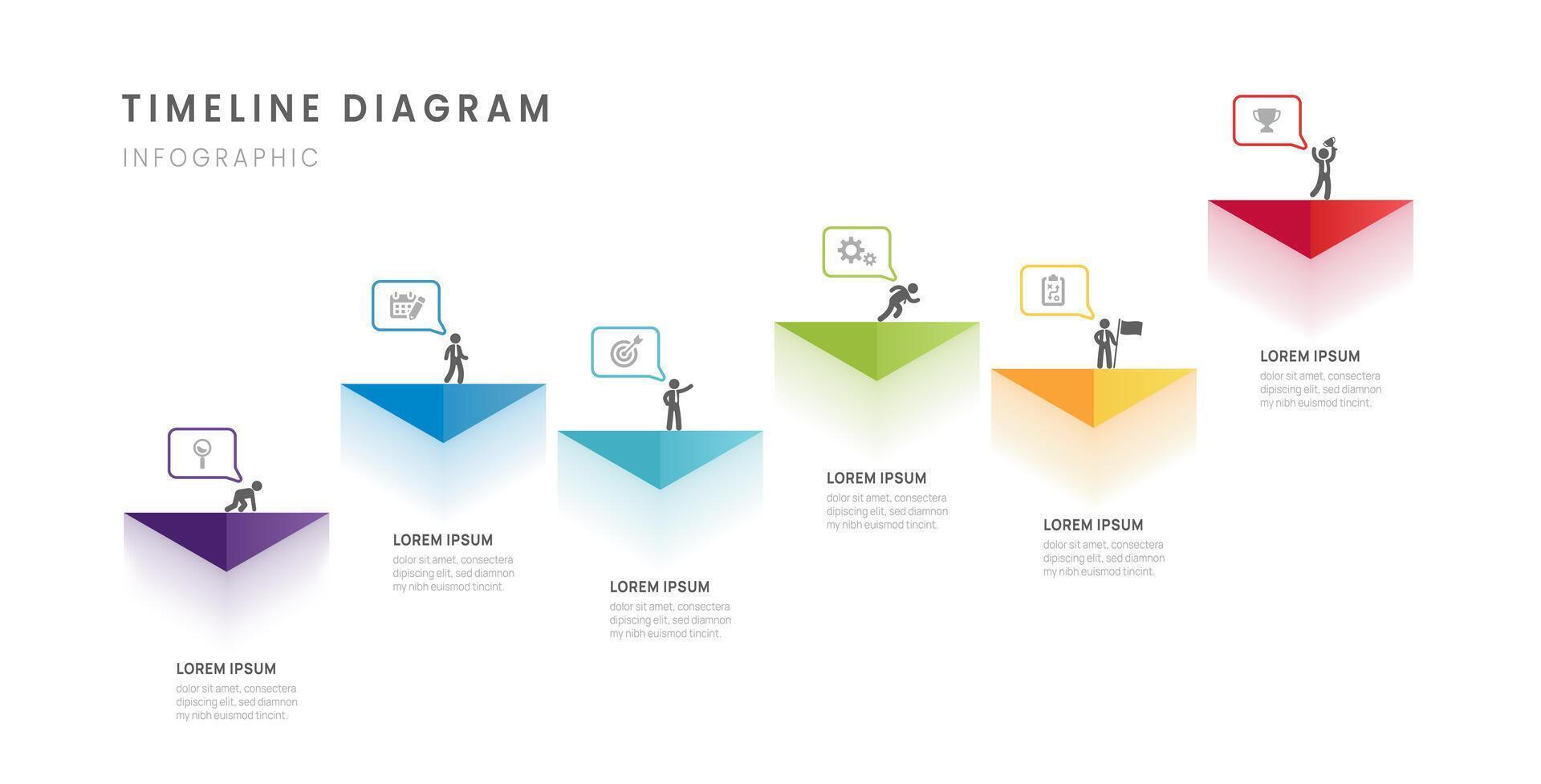 TIMELINE DIAGRAM
INFOGRAPHIC

LOREM IPSUM
dolor sit amet, consectera dipiscing elit, sed diamnon my nibh euismod tincint.

LOREM IPSUM
dolor sit amet, consectera dipiscing elit, sed diamnon my nibh euismod tincint.

LOREM IPSUM
dolor sit amet, consectera dipiscing elit, sed diamnon my nibh euismod tincint.

LOREM IPSUM
dolor sit amet, consectera dipiscing elit, sed diamnon my nibh euismod tincint.

LOREM IPSUM
dolor sit amet, consectera dipiscing elit, sed diamnon my nibh euismod tincint.

LOREM IPSUM
dolor sit amet, consectera dipiscing elit, sed diamnon my nibh euismod tincint.