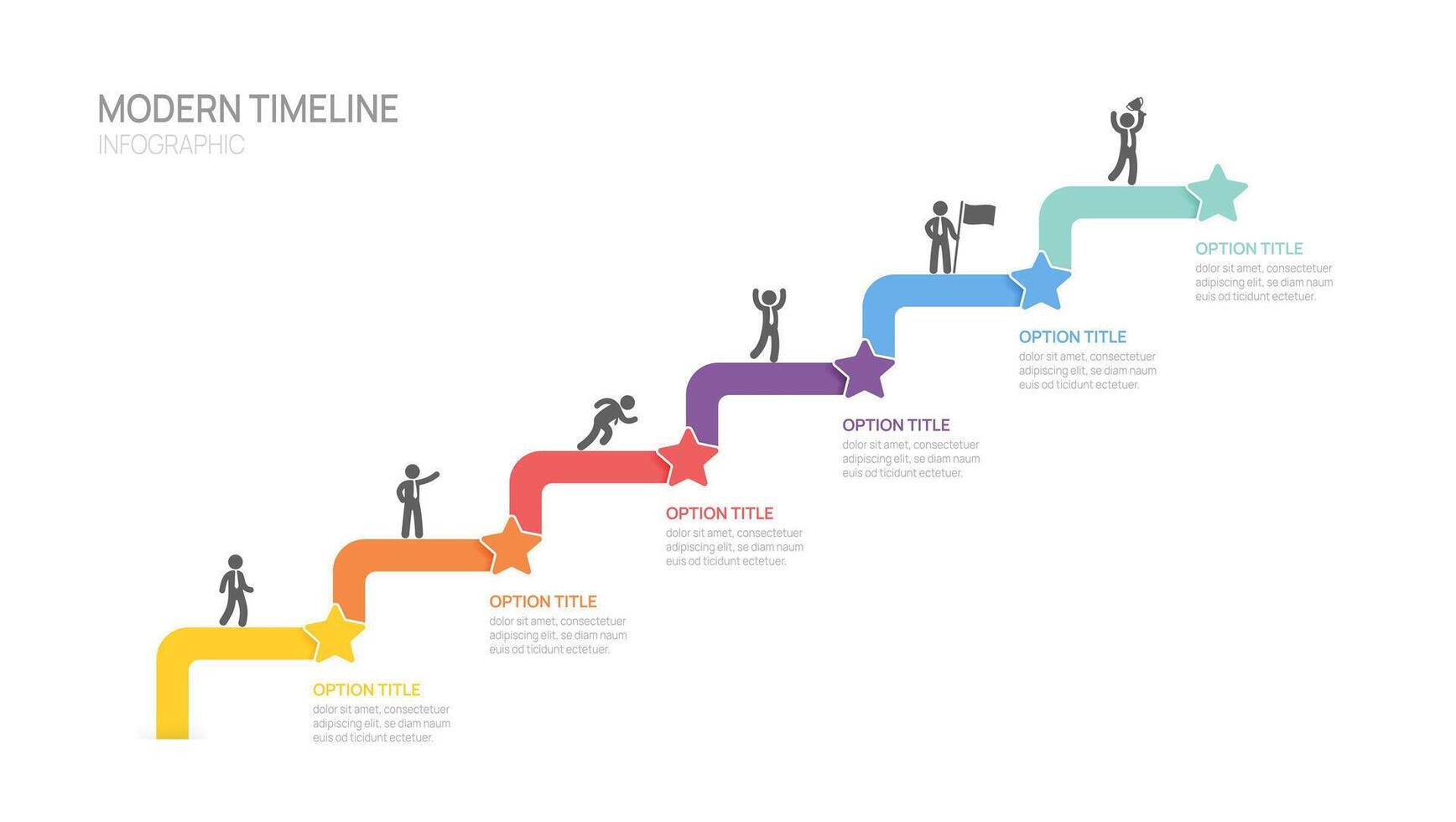 MODERN TIMELINE
INFOGRAPHIC

OPTION TITLE
dolor sit amet, consectetuer adipiscing elit, se diam naum euis od ticidunt ectetuer.

OPTION TITLE
dolor sit amet, consectetuer adipiscing elit, se diam naum euis od ticidunt ectetuer.

OPTION TITLE
dolor sit amet, consectetuer adipiscing elit, se diam naum euis od ticidunt ectetuer.

OPTION TITLE
dolor sit amet, consectetuer adipiscing elit, se diam naum euis od ticidunt ectetuer.

OPTION TITLE
dolor sit amet, consectetuer adipiscing elit, se diam naum euis od ticidunt ectetuer.

OPTION TITLE
dolor sit amet, consectetuer adipiscing elit, se diam naum euis od ticidunt ectetuer.