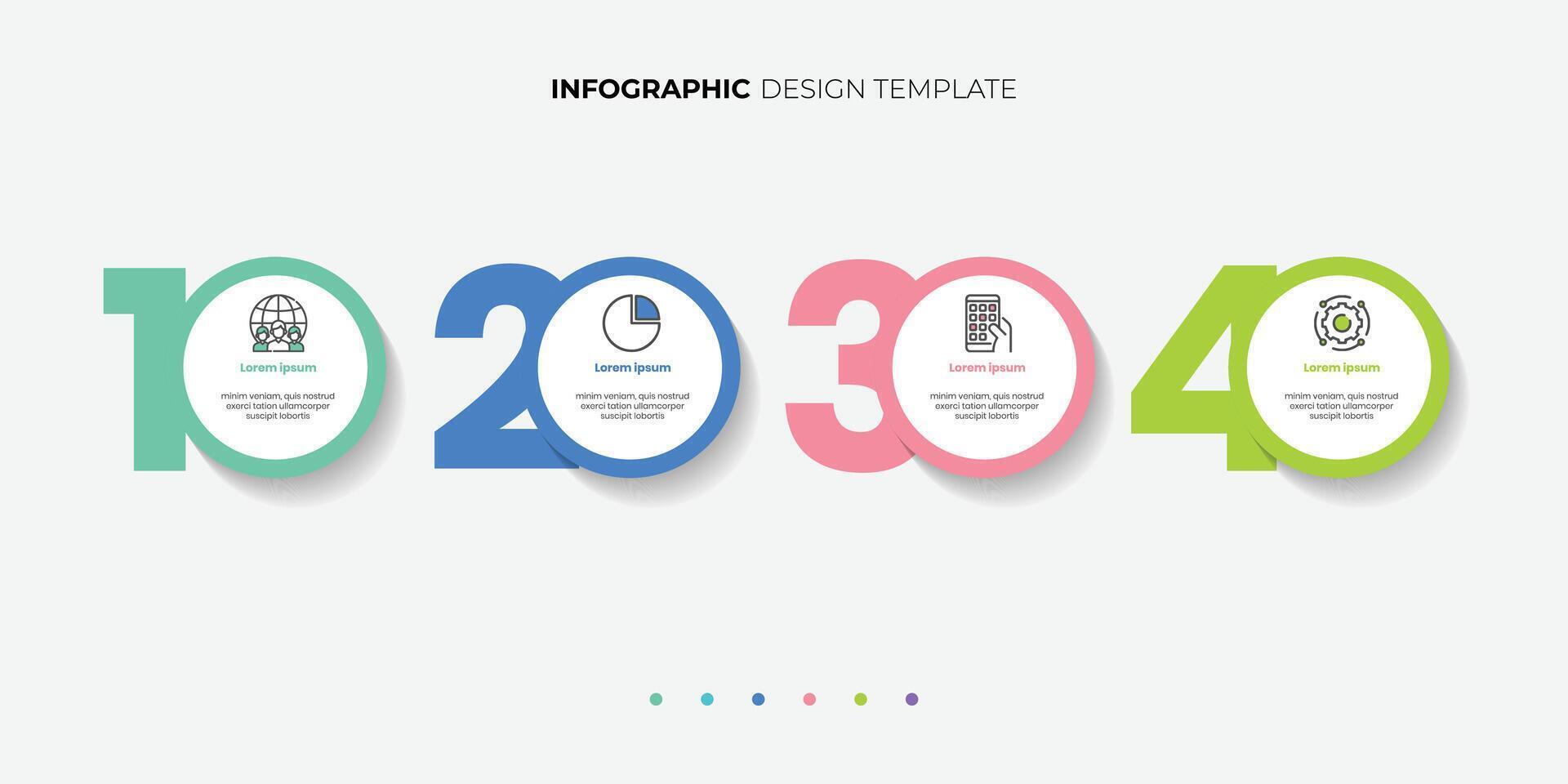 INFOGRAPHIC DESIGN TEMPLATE

1

Lorem ipsum

minim veniam, quis nostrud exerci tation ullamcorper suscipit lobortis

2

Lorem ipsum

minim veniam, quis nostrud exerci tation ullamcorper suscipit lobortis

3

Lorem ipsum

minim veniam, quis nostrud exerci tation ullamcorper suscipit lobortis

4

Lorem ipsum

minim veniam, quis nostrud exerci tation ullamcorper suscipit lobortis