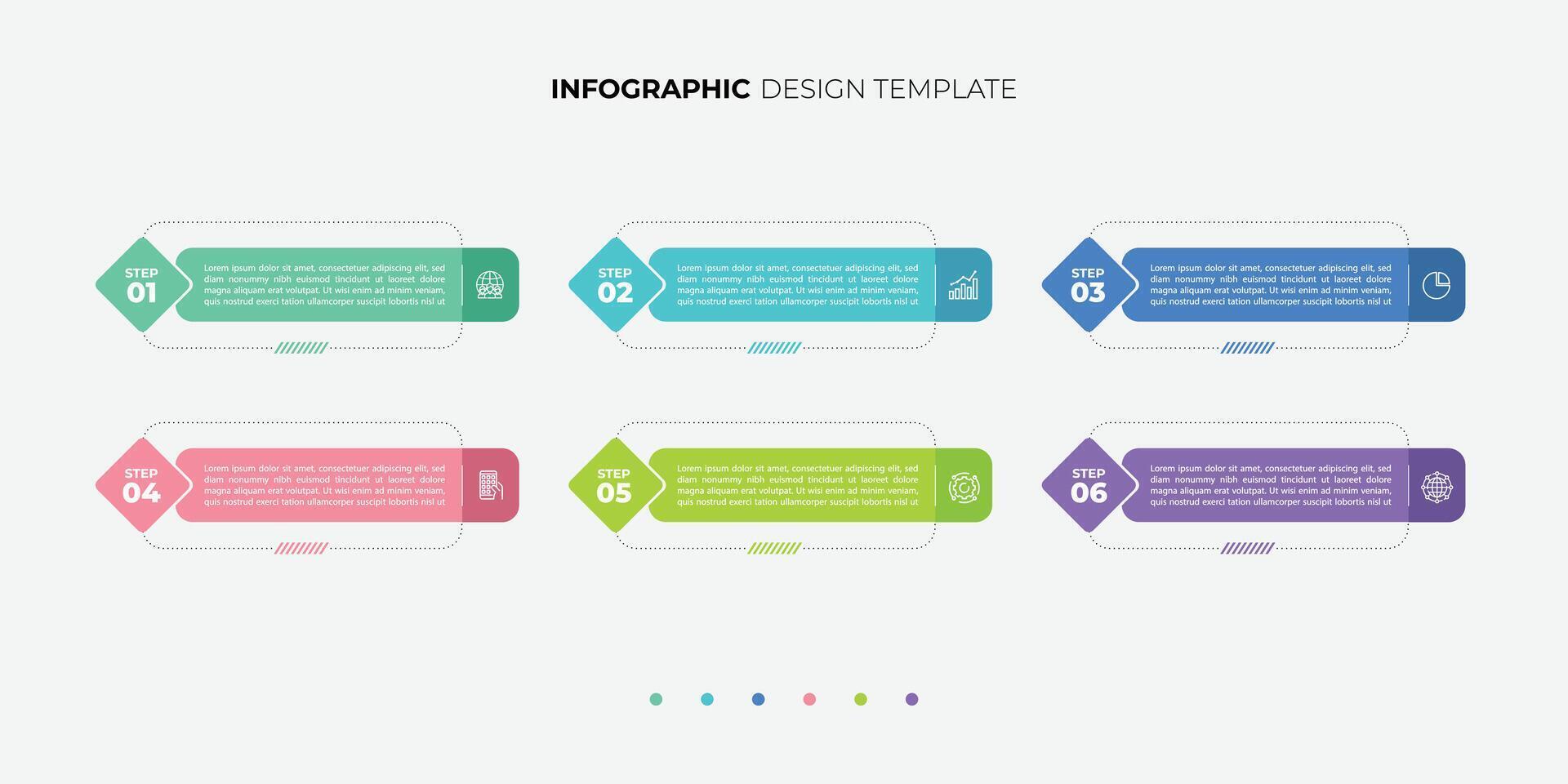 INFOGRAPHIC DESIGN TEMPLATE

STEP 01

Lorem ipsum dolor sit amet, consectetuer adipiscing elit, sed diam nonummy nibh euismod tincidunt ut laoreet dolore magna aliquam erat volutpat. Ut wisi enim ad minim veniam, quis nostrud exerci tation ullamcorper suscipit lobortis nisl ut

STEP 02

Lorem ipsum dolor sit amet, consectetuer adipiscing elit, sed diam nonummy nibh euismod tincidunt ut laoreet dolore magna aliquam erat volutpat. Ut wisi enim ad minim veniam, quis nostrud exerci tation ullamcorper suscipit lobortis nisl ut

STEP 03

Lorem ipsum dolor sit amet, consectetuer adipiscing elit, sed diam nonummy nibh euismod tincidunt ut laoreet dolore magna aliquam erat volutpat. Ut wisi enim ad minim veniam, quis nostrud exerci tation ullamcorper suscipit lobortis nisl ut

STEP 04

Lorem ipsum dolor sit amet, consectetuer adipiscing elit, sed diam nonummy nibh euismod tincidunt ut laoreet dolore magna aliquam erat volutpat. Ut wisi enim ad minim veniam, quis nostrud exerci tation ullamcorper suscipit lobortis nisl ut

STEP 05

Lorem ipsum dolor sit amet, consectetuer adipiscing elit, sed diam nonummy nibh euismod tincidunt ut laoreet dolore magna aliquam erat volutpat. Ut wisi enim ad minim veniam, quis nostrud exerci tation ullamcorper suscipit lobortis nisl ut

STEP 06

Lorem ipsum dolor sit amet, consectetuer adipiscing elit, sed diam nonummy nibh euismod tincidunt ut laoreet dolore magna aliquam erat volutpat. Ut wisi enim ad minim veniam, quis nostrud exerci tation ullamcorper suscipit lobortis nisl ut