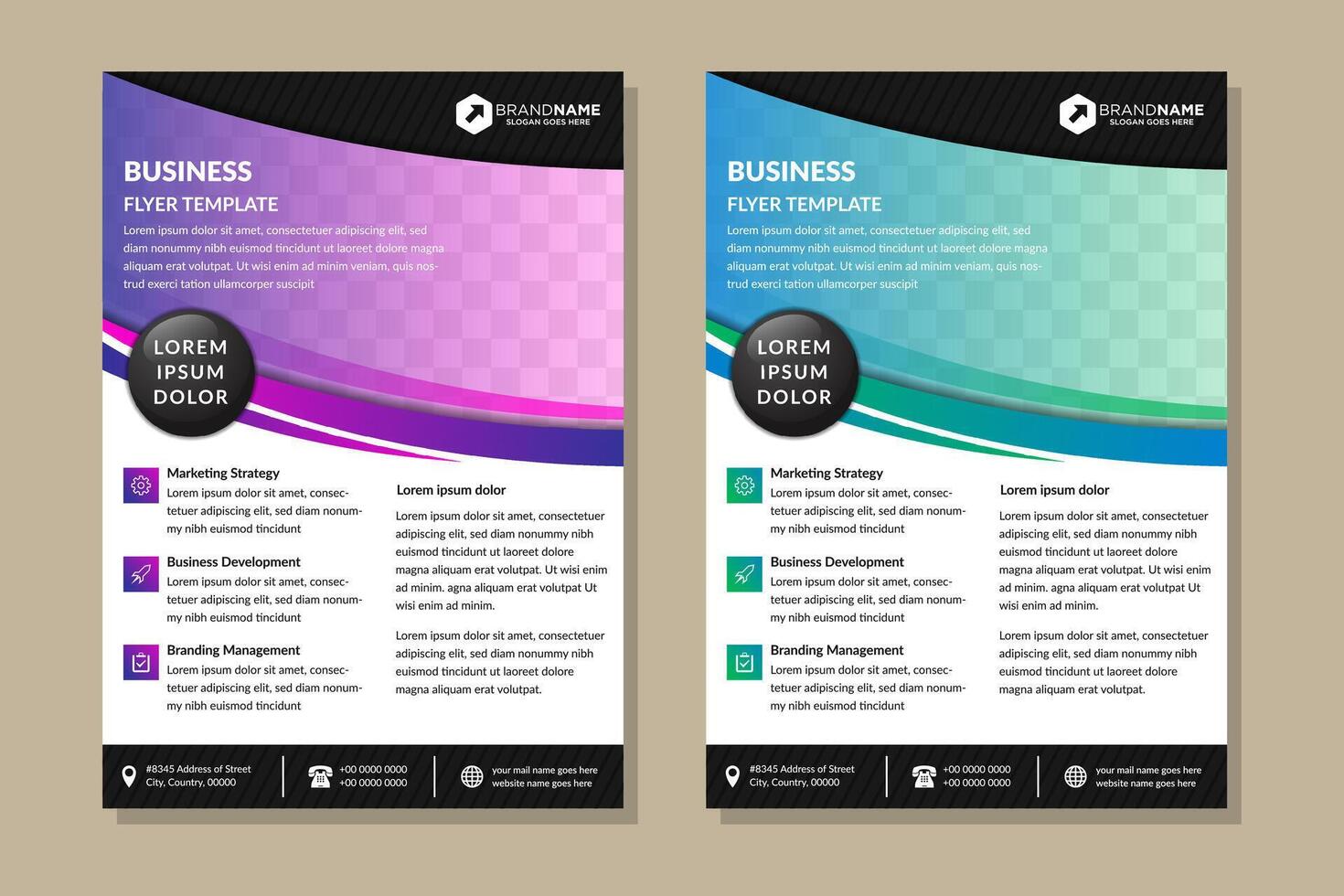 BRANDNAME
SLOGAN GOES HERE

BUSINESS
FLYER TEMPLATE

Lorem ipsum dolor sit amet, consectetuer adipiscing elit, sed diam nonummy nibh euismod tincidunt ut laoreet dolore magna aliquam erat volutpat. Ut wisi enim ad minim veniam, quis nostrud exerci tation ullamcorper suscipit

LOREM IPSUM DOLOR

Marketing Strategy
Lorem ipsum dolor sit amet, consectetuer adipiscing elit, sed diam nonummy nibh euismod tincidunt

Business Development
Lorem ipsum dolor sit amet, consectetuer adipiscing elit, sed diam nonummy nibh euismod tincidunt

Branding Management
Lorem ipsum dolor sit amet, consectetuer adipiscing elit, sed diam nonummy nibh euismod tincidunt

Lorem ipsum dolor
Lorem ipsum dolor sit amet, consectetuer adipiscing elit, sed diam nonummy nibh euismod tincidunt ut laoreet dolore magna aliquam erat volutpat. Ut wisi enim ad minim. agna aliquam erat volutpat Ut wisi enim ad minim.

Lorem ipsum dolor sit amet, consectetuer adipiscing elit, sed diam nonummy nibh euismod tincidunt ut laoreet dolore magna aliquam erat volutpat.

#8345 Address of Street
City, Country, 00000

+00 0000 0000
+00 0000 0000

your mail name goes here
website name goes here

BRANDNAME
SLOGAN GOES HERE

BUSINESS
FLYER TEMPLATE

Lorem ipsum dolor sit amet, consectetuer adipiscing elit, sed diam nonummy nibh euismod tincidunt ut laoreet dolore magna aliquam erat volutpat. Ut wisi enim ad minim veniam, quis nostrud exerci tation ullamcorper suscipit

LOREM IPSUM DOLOR

Marketing Strategy
Lorem ipsum dolor sit amet, consectetuer adipiscing elit, sed diam nonummy nibh euismod tincidunt

Business Development
Lorem ipsum dolor sit amet, consectetuer adipiscing elit, sed diam nonummy nibh euismod tincidunt

Branding Management
Lorem ipsum dolor sit amet, consectetuer adipiscing elit, sed diam nonummy nibh euismod tincidunt

Lorem ipsum dolor
Lorem ipsum dolor sit amet, consectetuer adipiscing elit, sed diam nonummy nibh euismod tincidunt ut laoreet dolore magna aliquam erat volutpat. Ut wisi enim ad minim. agna aliquam erat volutpat Ut wisi enim ad minim.

Lorem ipsum dolor sit amet, consectetuer adipiscing elit, sed diam nonummy nibh euismod tincidunt ut laoreet dolore magna aliquam erat volutpat.

#8345 Address of Street
City, Country, 00000

+00 0000 0000
+00 0000 0000

your mail name goes here
website name goes here