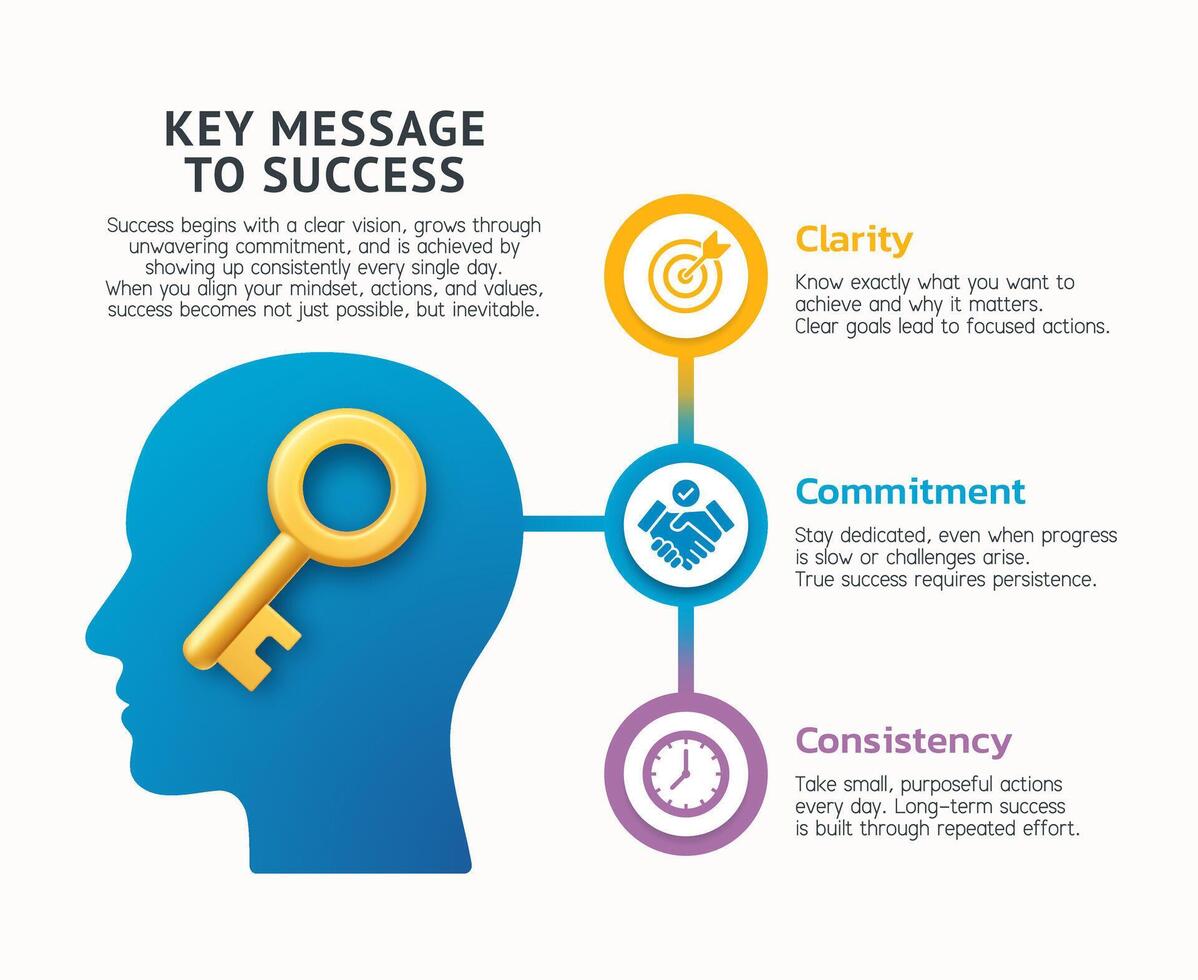 KEY MESSAGE TO SUCCESS

Success begins with a clear vision, grows through unwavering commitment, and is achieved by showing up consistently every single day. When you align your mindset, actions, and values, success becomes not just possible, but inevitable.

Clarity

Know exactly what you want to achieve and why it matters. Clear goals lead to focused actions.

Commitment

Stay dedicated, even when progress is slow or challenges arise. True success requires persistence.

Consistency

Take small, purposeful actions every day. Long-term success is built through repeated effort.