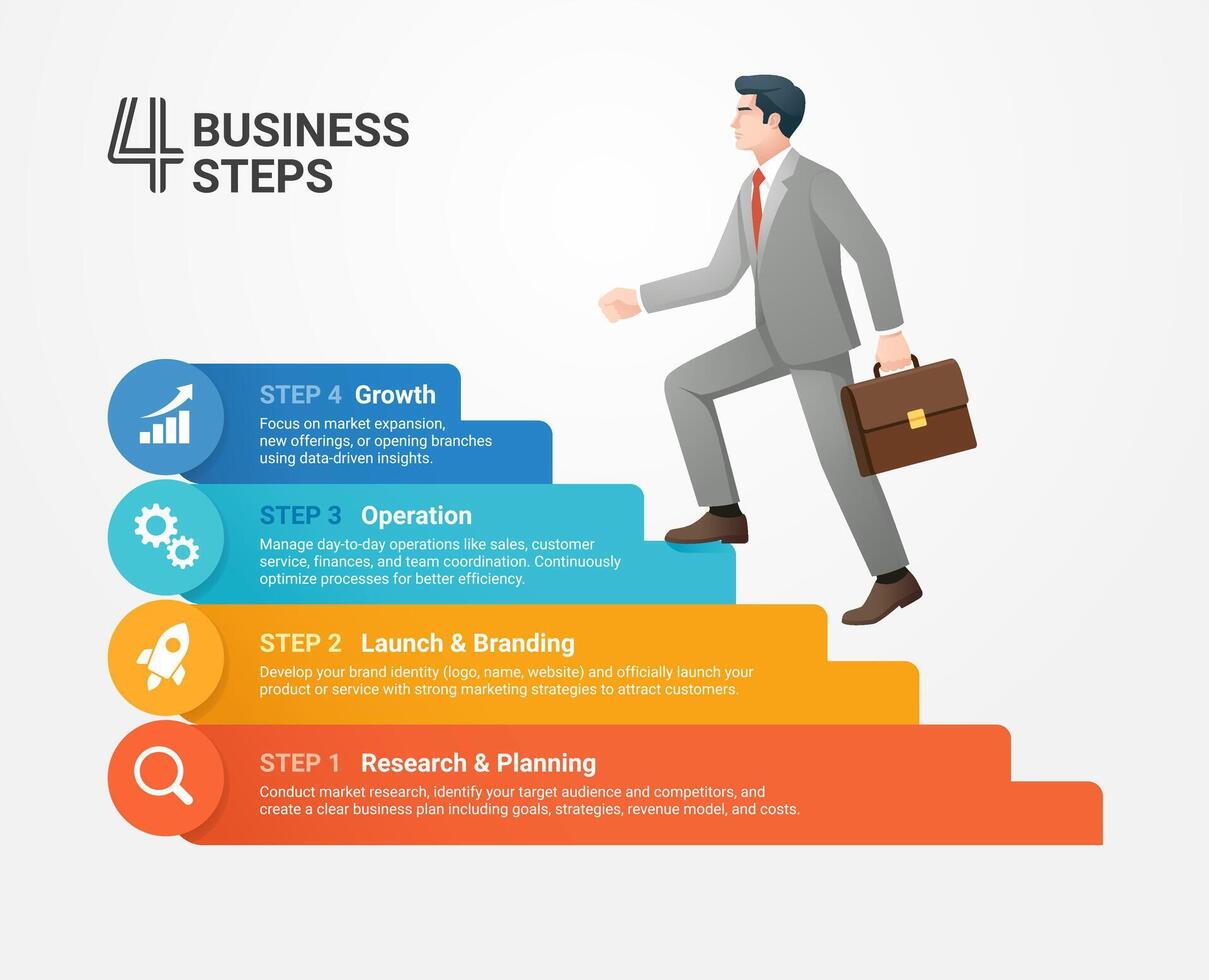 4 BUSINESS STEPS

STEP 4 Growth
Focus on market expansion, new offerings, or opening branches using data-driven insights.

STEP 3 Operation
Manage day-to-day operations like sales, customer service, finances, and team coordination. Continuously optimize processes for better efficiency.

STEP 2 Launch & Branding
Develop your brand identity (logo, name, website) and officially launch your product or service with strong marketing strategies to attract customers.

STEP 1 Research & Planning
Conduct market research, identify your target audience and competitors, and create a clear business plan including goals, strategies, revenue model, and costs.