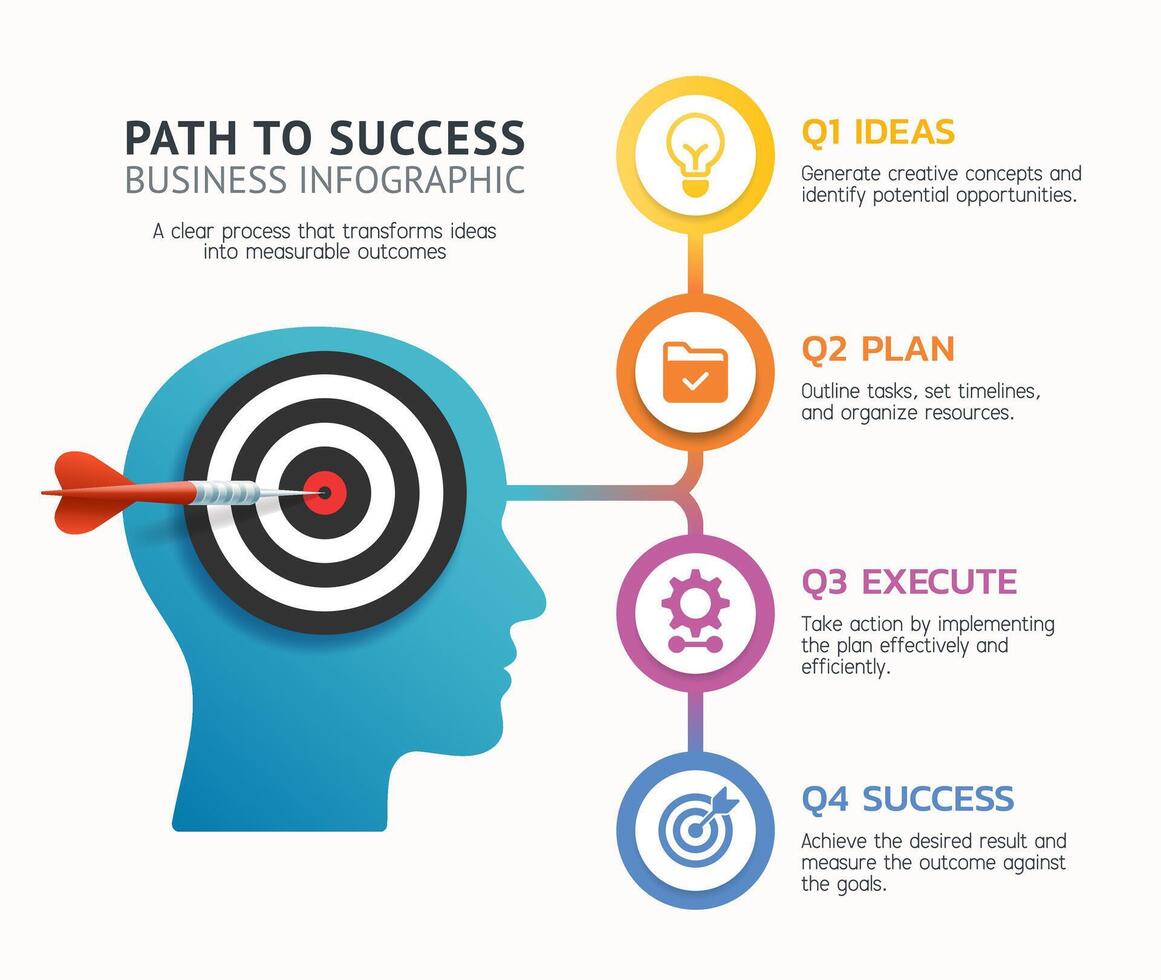 PATH TO SUCCESS
BUSINESS INFOGRAPHIC

A clear process that transforms ideas into measurable outcomes

Q1 IDEAS
Generate creative concepts and identify potential opportunities.

Q2 PLAN
Outline tasks, set timelines, and organize resources.

Q3 EXECUTE
Take action by implementing the plan effectively and efficiently.

Q4 SUCCESS
Achieve the desired result and measure the outcome against the goals.