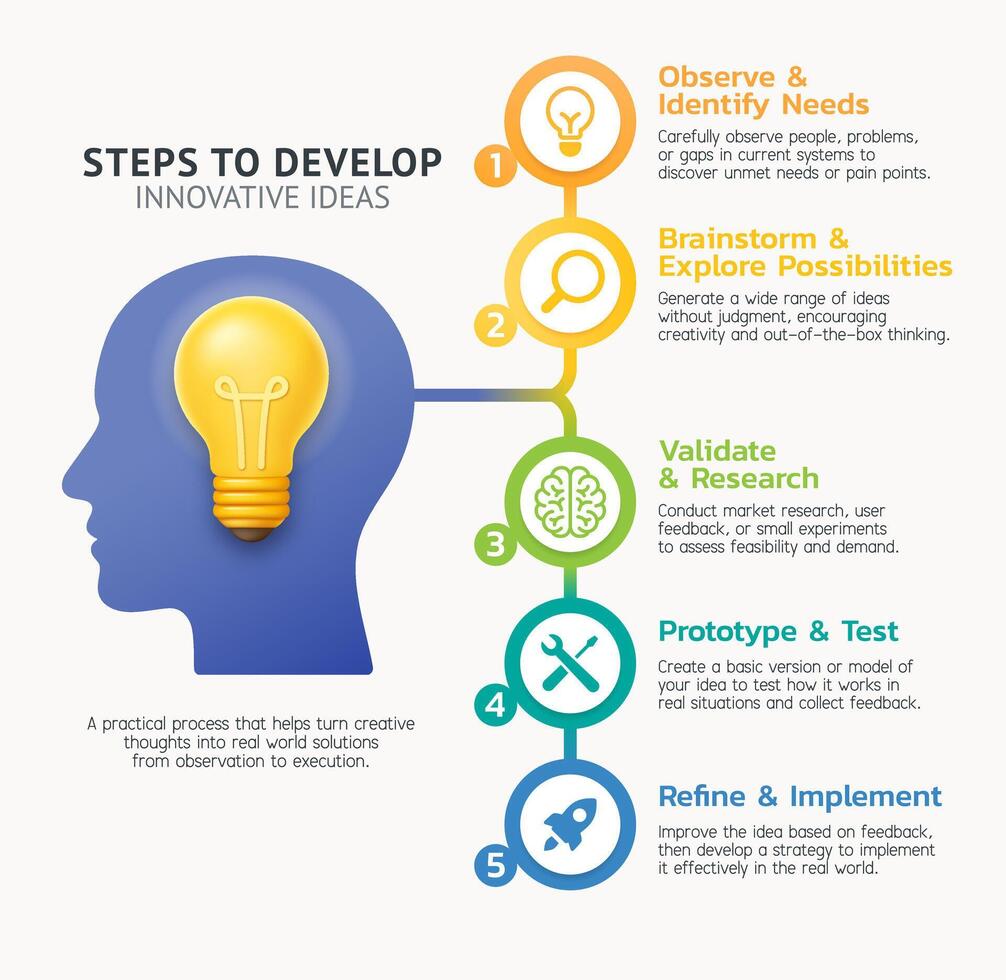 STEPS TO DEVELOP
INNOVATIVE IDEAS

A practical process that helps turn creative thoughts into real world solutions from observation to execution.

1
Observe & Identify Needs
Carefully observe people, problems, or gaps in current systems to discover unmet needs or pain points.

2
Brainstorm & Explore Possibilities
Generate a wide range of ideas without judgment, encouraging creativity and out-of-the-box thinking.

3
Validate & Research
Conduct market research, user feedback, or small experiments to assess feasibility and demand.

4
Prototype & Test
Create a basic version or model of your idea to test how it works in real situations and collect feedback.

5
Refine & Implement
Improve the idea based on feedback, then develop a strategy to implement it effectively in the real world.