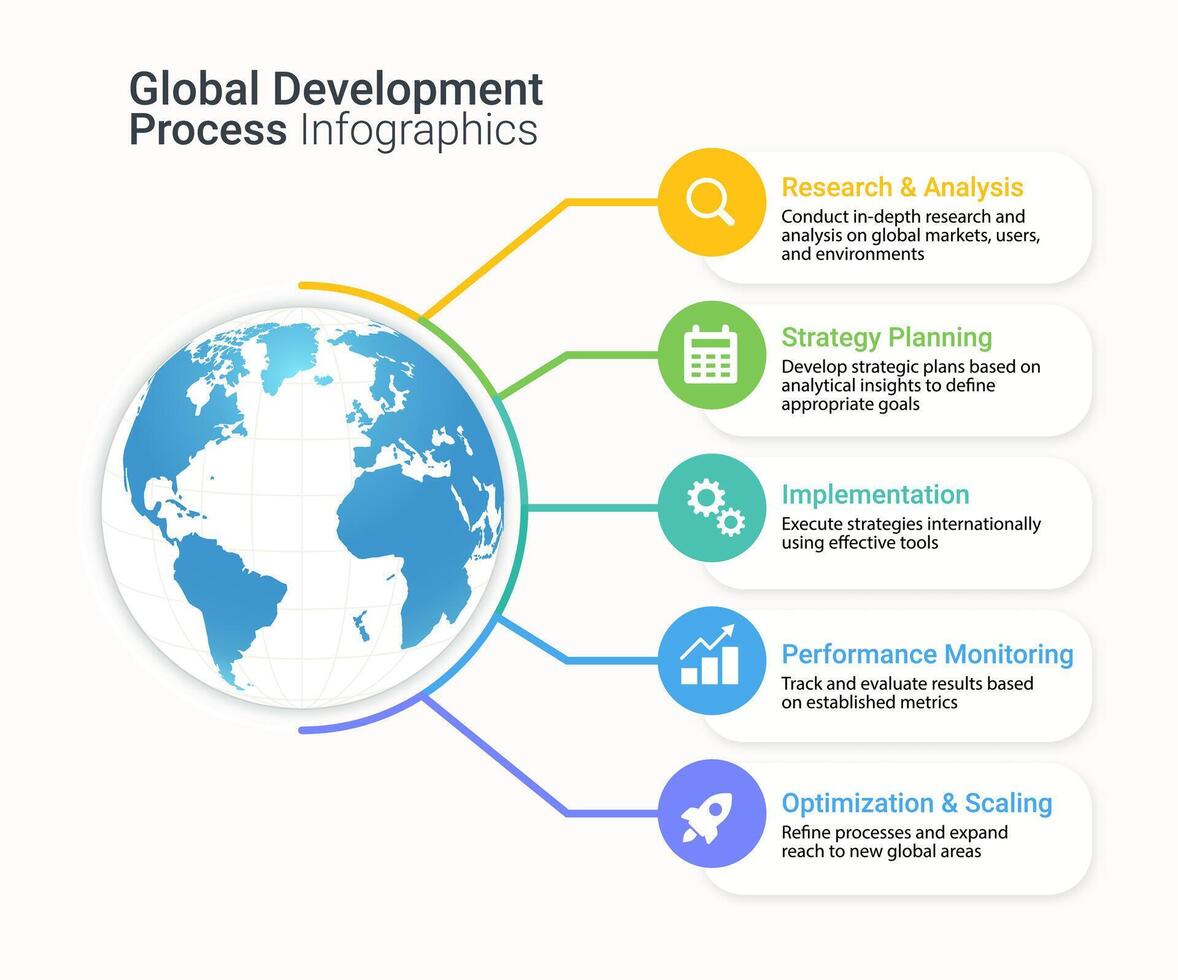 Global Development Process Infographics

Research & Analysis
Conduct in-depth research and analysis on global markets, users, and environments

Strategy Planning
Develop strategic plans based on analytical insights to define appropriate goals

Implementation
Execute strategies internationally using effective tools

Performance Monitoring
Track and evaluate results based on established metrics

Optimization & Scaling
Refine processes and expand reach to new global areas