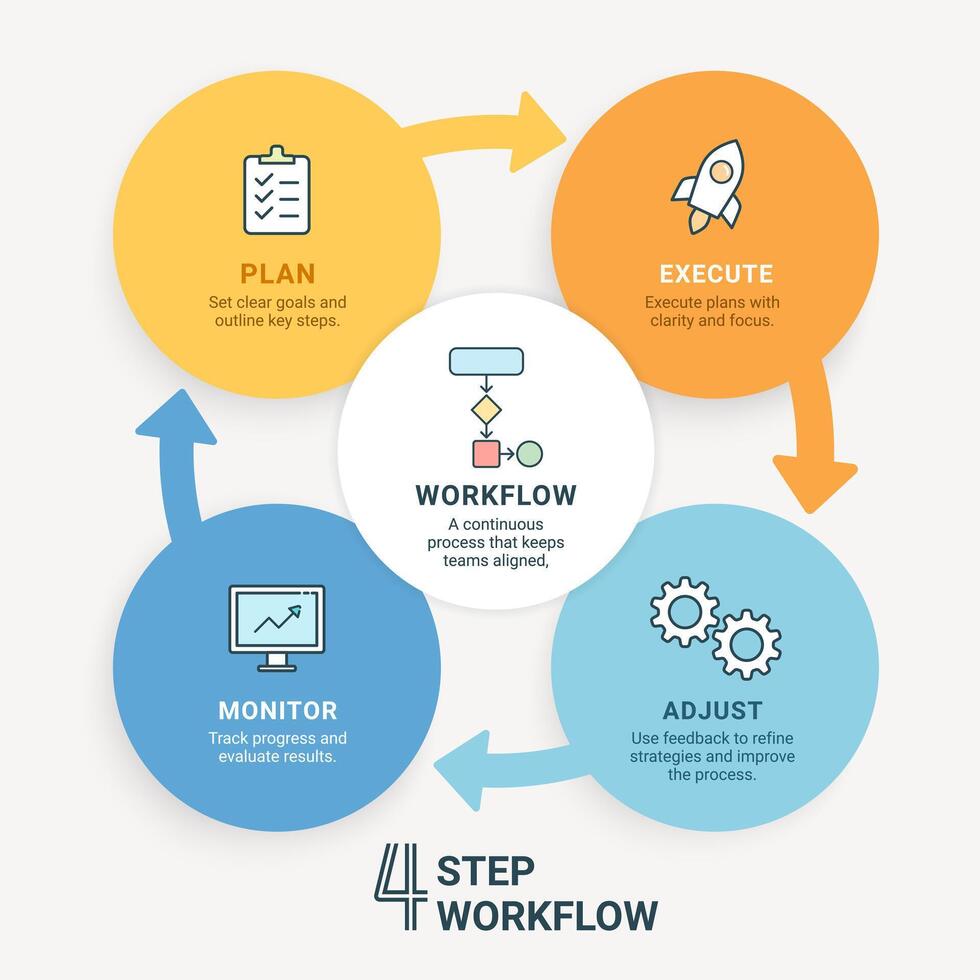 PLAN
Set clear goals and outline key steps.

EXECUTE
Execute plans with clarity and focus.

WORKFLOW
A continuous process that keeps teams aligned,

MONITOR
Track progress and evaluate results.

ADJUST
Use feedback to refine strategies and improve the process.

4 STEP WORKFLOW