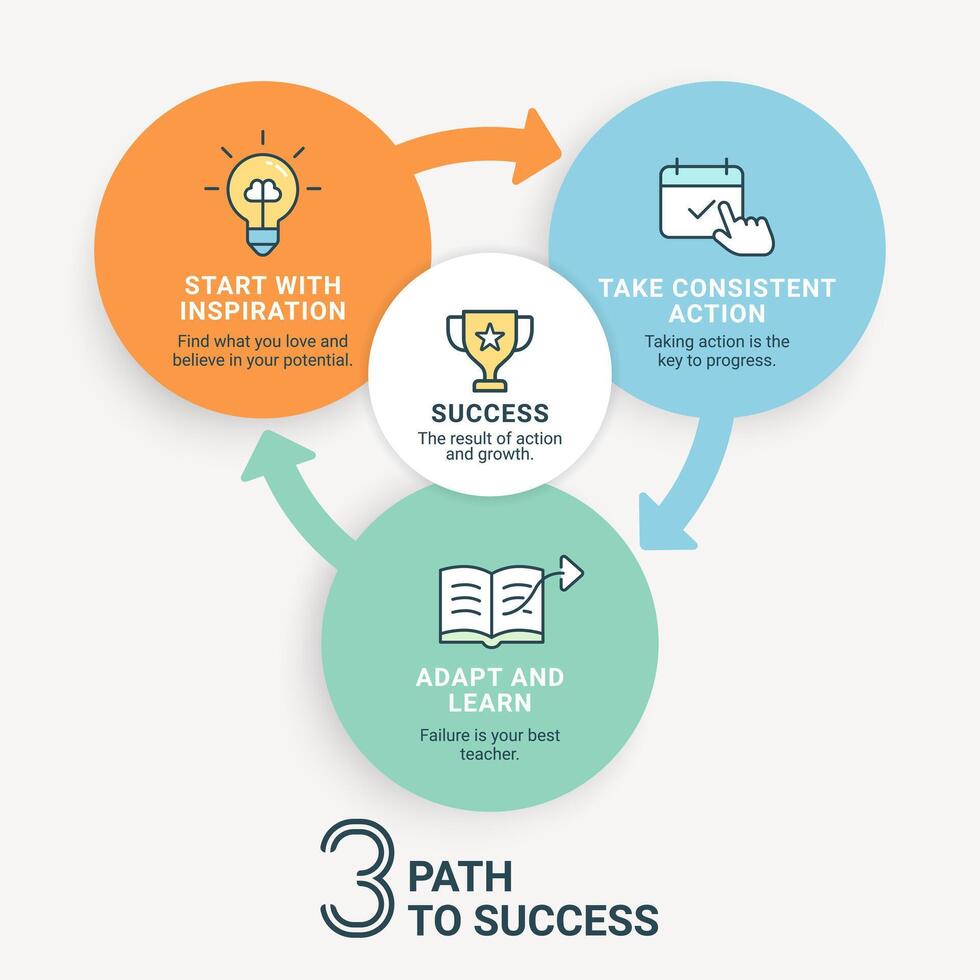 START WITH INSPIRATION
Find what you love and believe in your potential.

TAKE CONSISTENT ACTION
Taking action is the key to progress.

SUCCESS
The result of action and growth.

ADAPT AND LEARN
Failure is your best teacher.

3 PATH TO SUCCESS