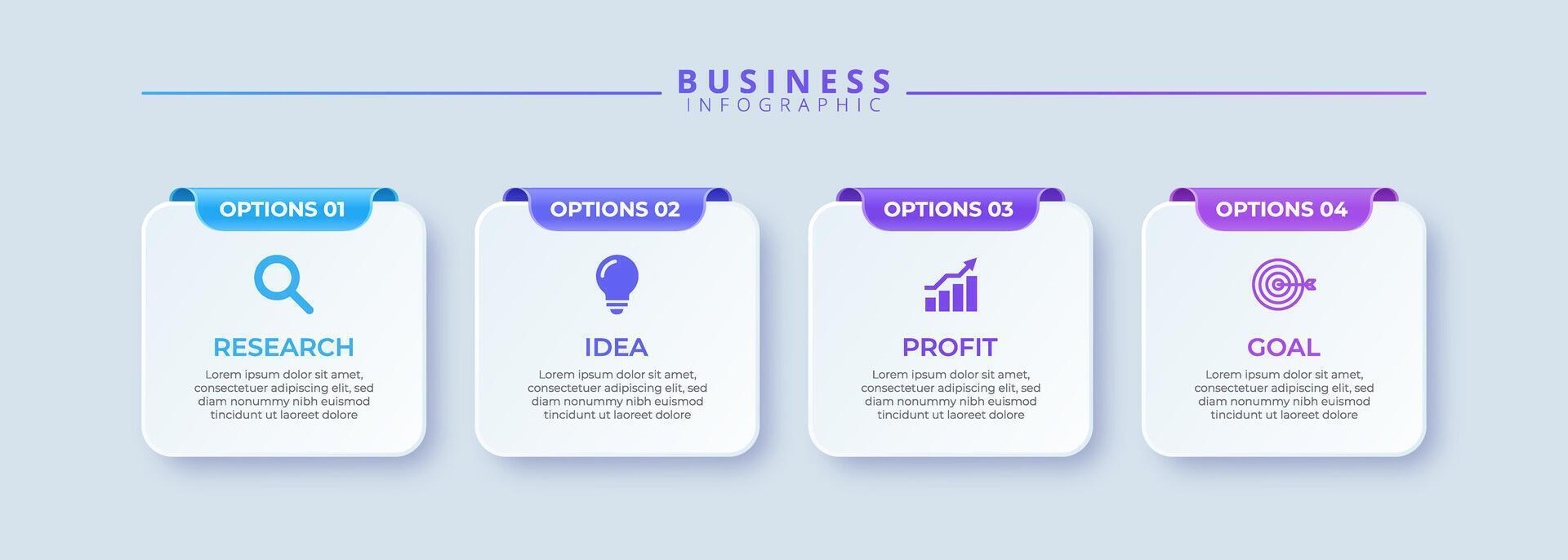 BUSINESS
INFOGRAPHIC

OPTIONS 01

RESEARCH

Lorem ipsum dolor sit amet, consectetuer adipiscing elit, sed diam nonummy nibh euismod tincidunt ut laoreet dolore

OPTIONS 02

IDEA

Lorem ipsum dolor sit amet, consectetuer adipiscing elit, sed diam nonummy nibh euismod tincidunt ut laoreet dolore

OPTIONS 03

PROFIT

Lorem ipsum dolor sit amet, consectetuer adipiscing elit, sed diam nonummy nibh euismod tincidunt ut laoreet dolore

OPTIONS 04

GOAL

Lorem ipsum dolor sit amet, consectetuer adipiscing elit, sed diam nonummy nibh euismod tincidunt ut laoreet dolore